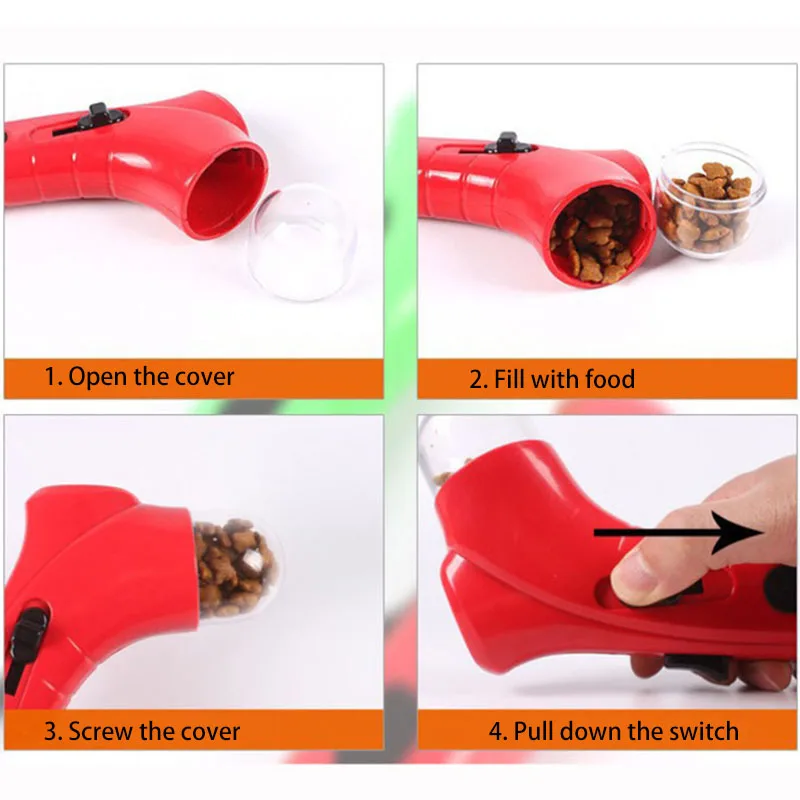 1. Open the cover

2. Fill with food

3. Screw the cover

4. Pull down the switch