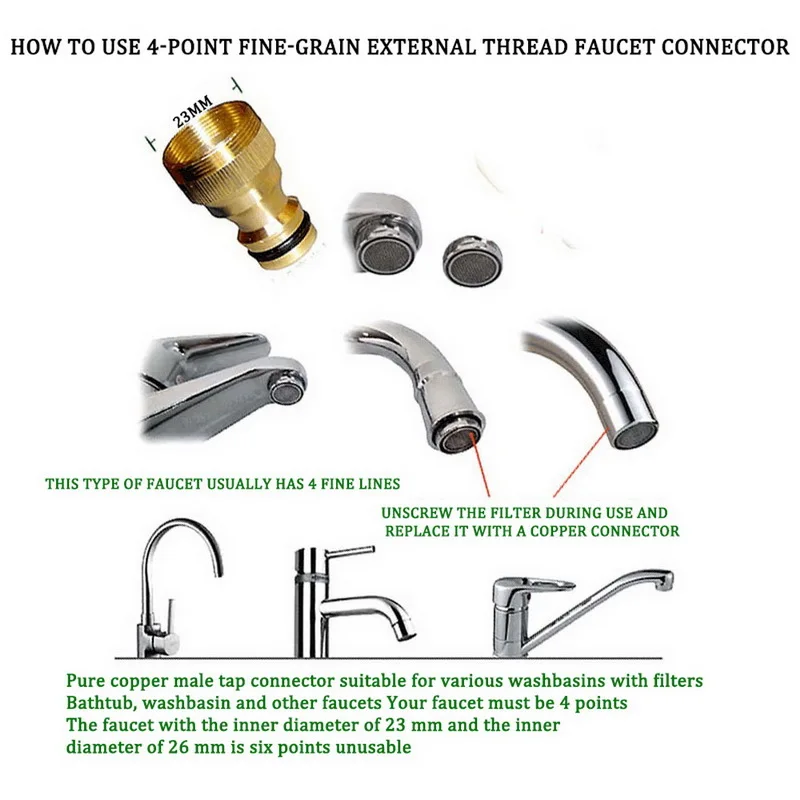 HOW TO USE 4-POINT FINE-GRAIN EXTERNAL THREAD FAUCET CONNECTOR

23MM

THIS TYPE OF FAUCET USUALLY HAS 4 FINE LINES

UNSCREW THE FILTER DURING USE AND REPLACE IT WITH A COPPER CONNECTOR

Pure copper male tap connector suitable for various washbasins with filters
Bathtub, washbasin and other faucets Your faucet must be 4 points
The faucet with the inner diameter of 23 mm and the inner diameter of 26 mm is six points unusable