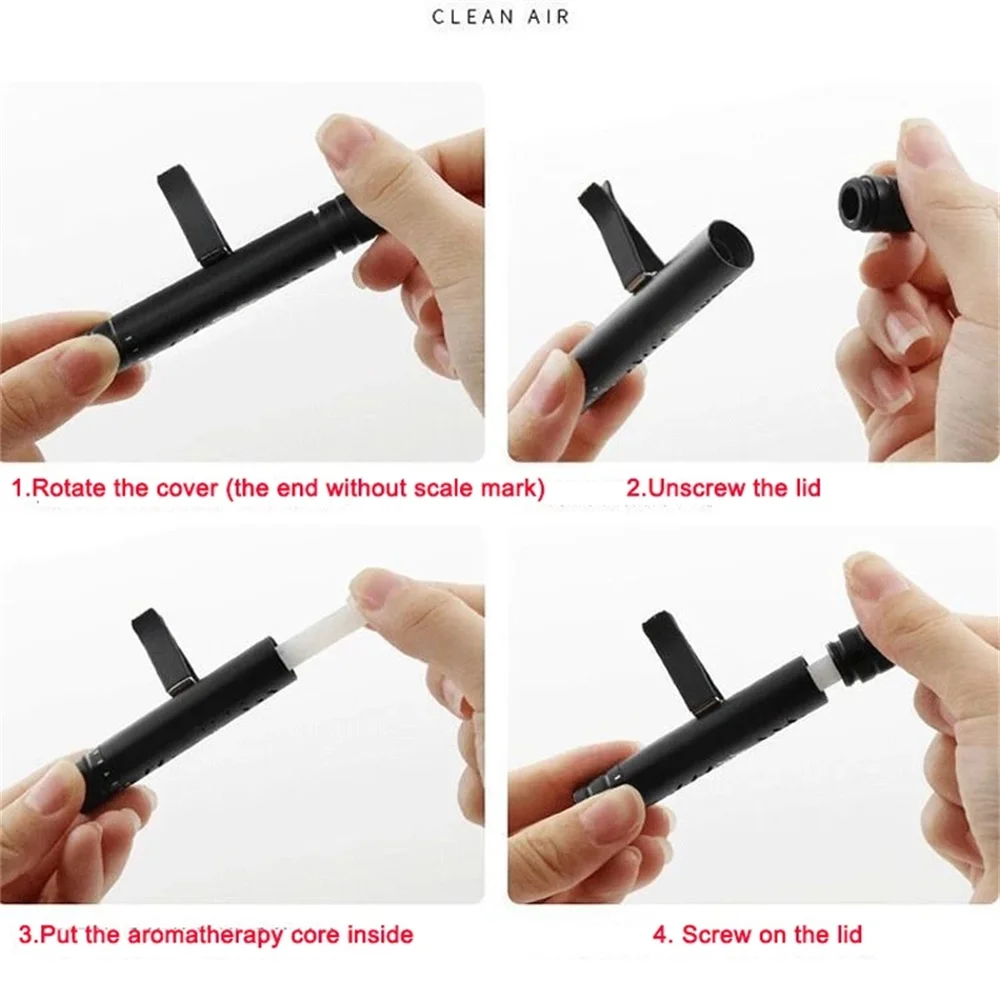 CLEAN AIR

1.Rotate the cover (the end without scale mark)

2.Unscrew the lid

3.Put the aromatherapy core inside

4. Screw on the lid