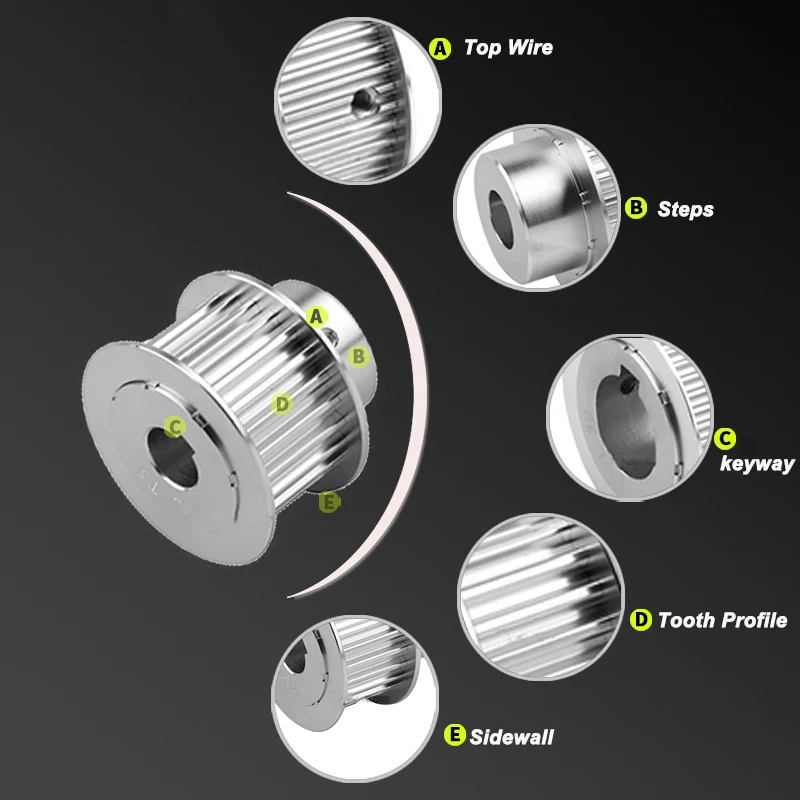 A Top Wire

B Steps

A
B
D
C
E

C keyway

D Tooth Profile

E Sidewall