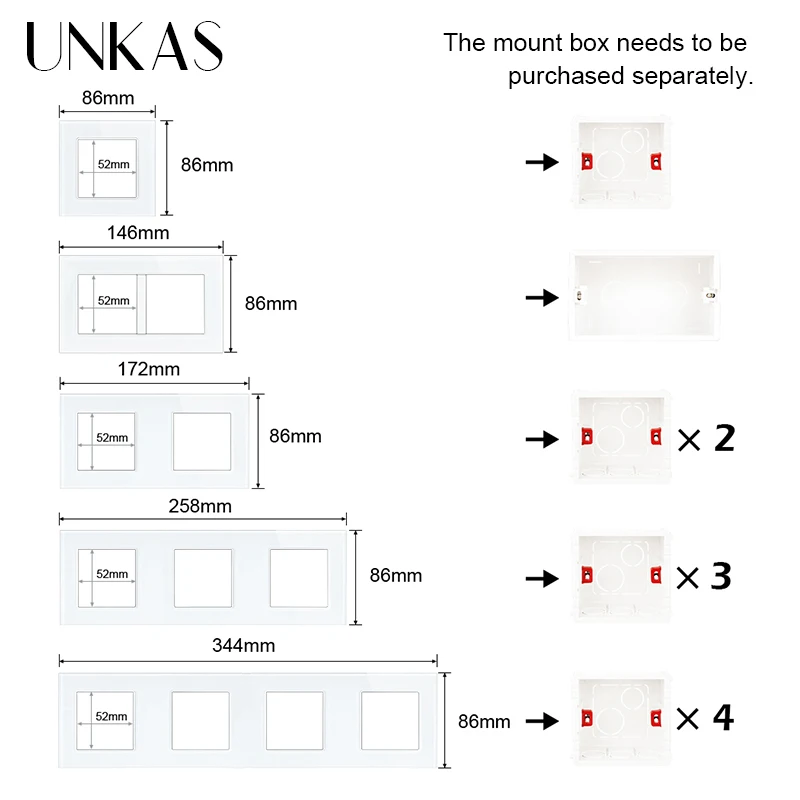 UNKAS

The mount box needs to be purchased separately.

86mm
52mm
86mm

146mm
52mm
86mm

172mm
52mm
86mm
× 2

258mm
52mm
86mm
× 3

344mm
52mm
86mm
× 4