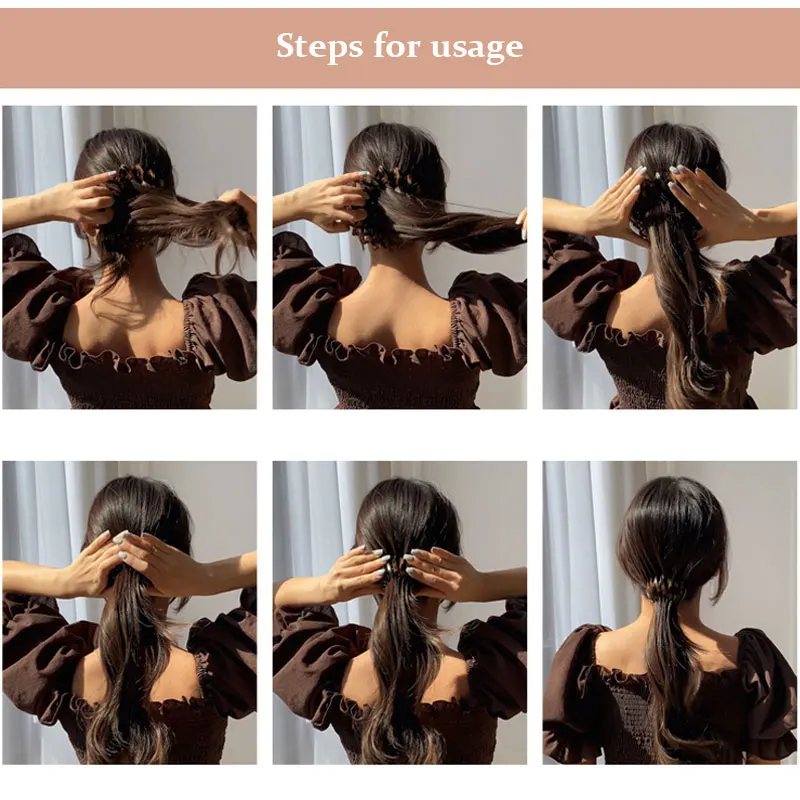 Steps for usage