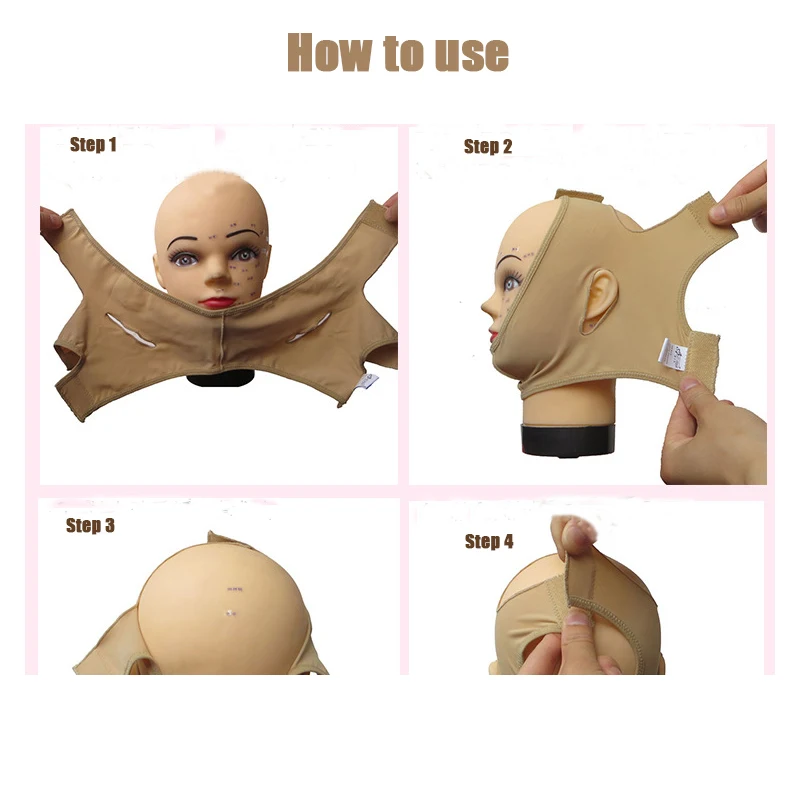 How to use

Step 1

Step 2

Step 3

Step 4