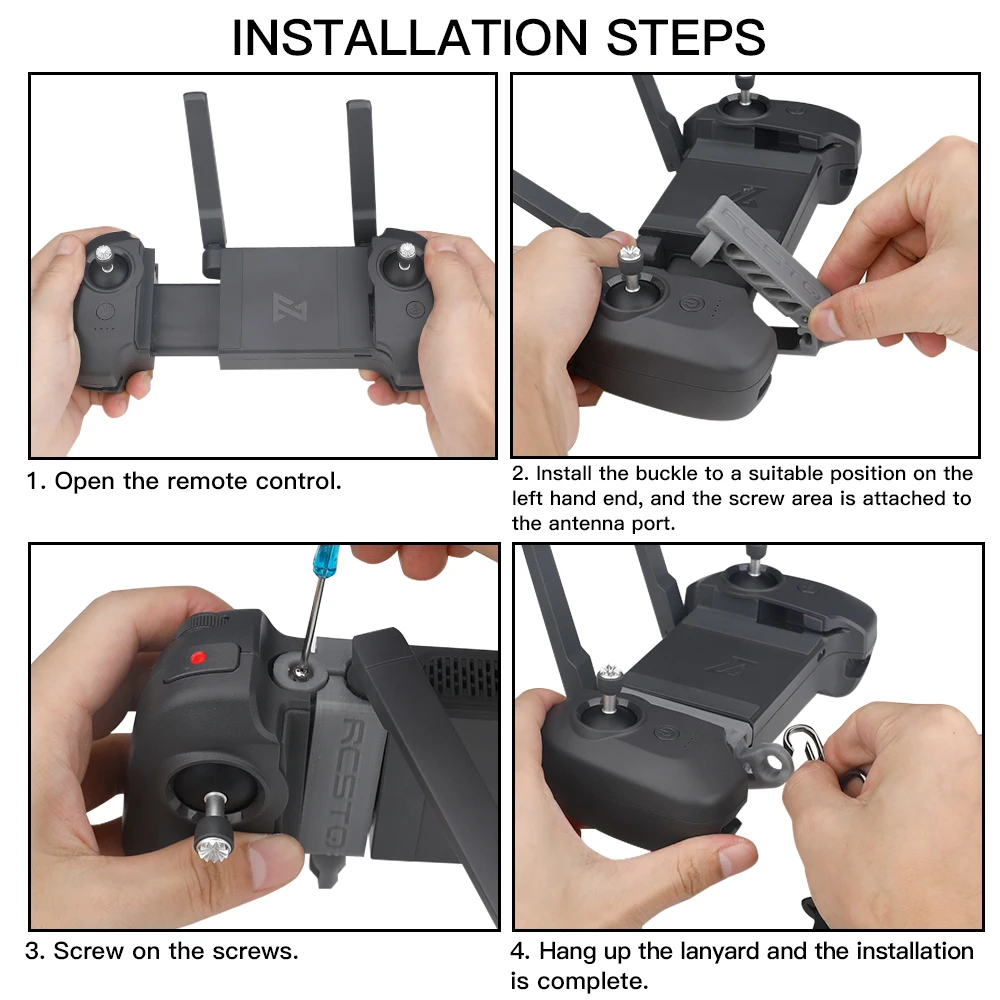 INSTALLATION STEPS

1. Open the remote control.

2. Install the buckle to a suitable position on the left hand end, and the screw area is attached to the antenna port.

RCSTQ

3. Screw on the screws.

4. Hang up the lanyard and the installation is complete.