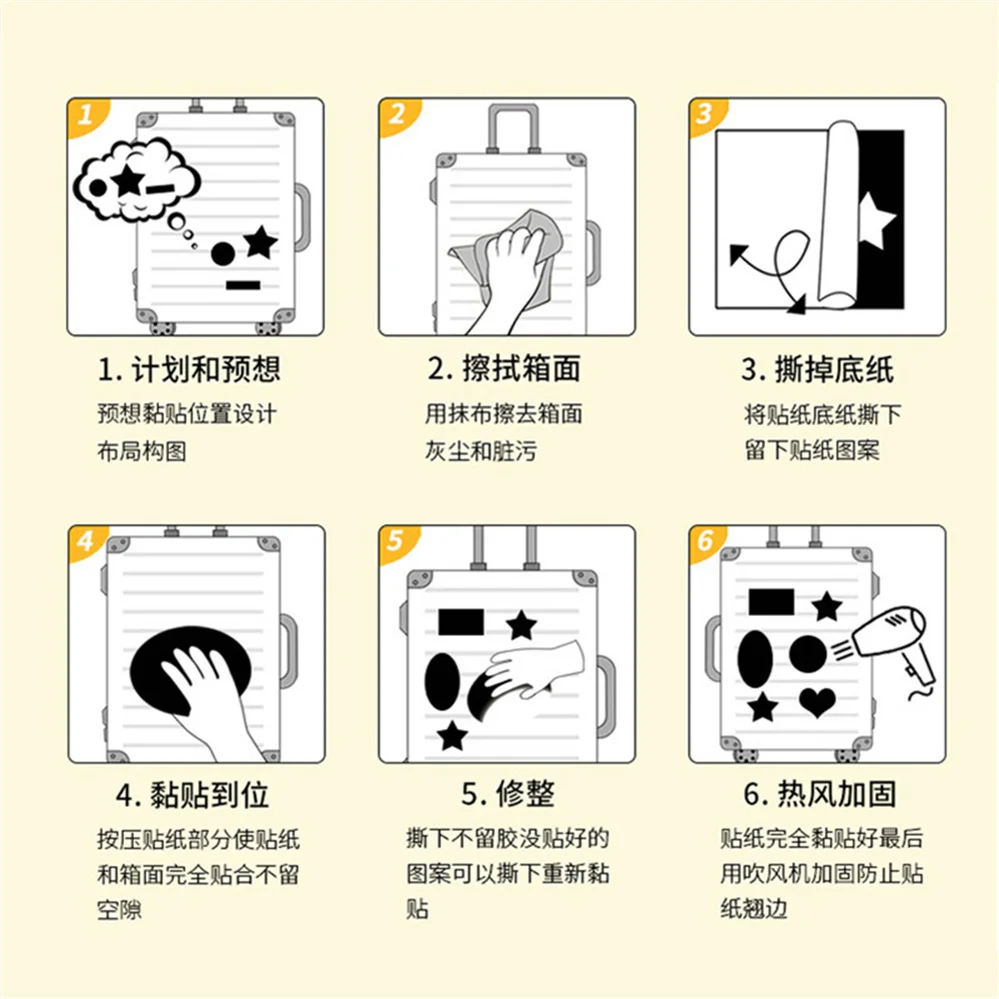 1

1. 计划和预想

预想黏贴位置设计布局构图

2

2. 擦拭箱面

用抹布擦去箱面灰尘和脏污

3

3. 撕掉底纸

将贴纸底纸撕下留下贴纸图案

4

4. 黏贴到位

按压贴纸部分使贴纸和箱面完全贴合不留空隙

5

5. 修整

撕下不留胶没贴好的图案可以撕下重新黏贴

6

6. 热风加固

贴纸完全黏贴好最后用吹风机加固防止贴纸翘边