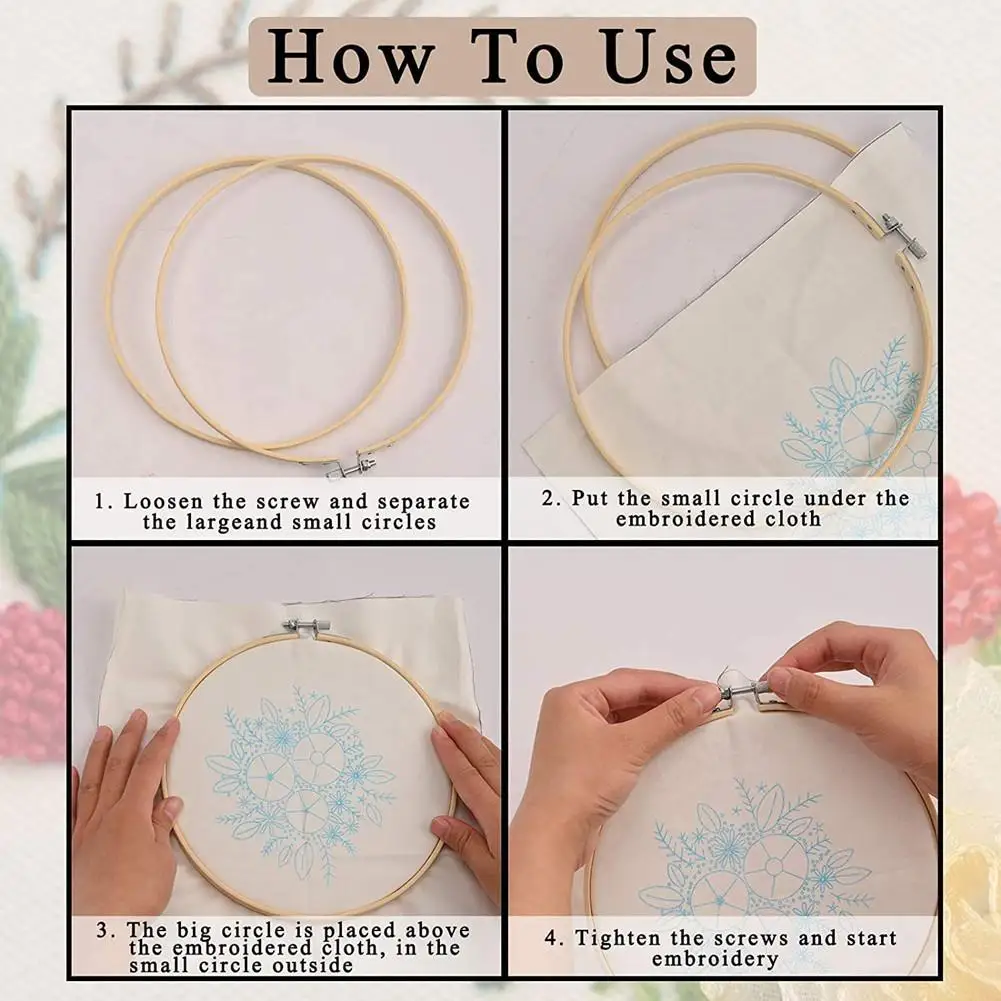 How To Use

1. Loosen the screw and separate the largeand small circles

2. Put the small circle under the embroidered cloth

3. The big circle is placed above the embroidered cloth, in the small circle outside

4. Tighten the screws and start embroidery