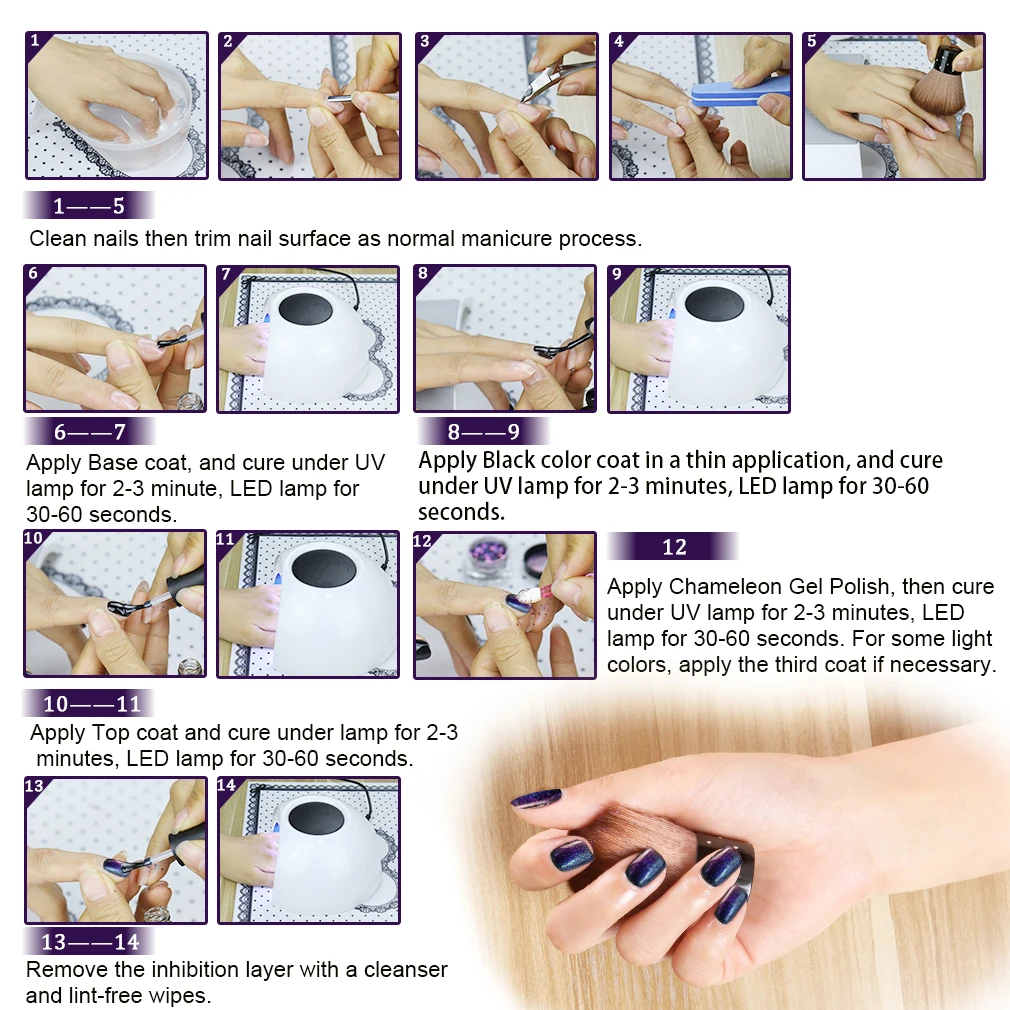 1

2

3

4

5

1——5

Clean nails then trim nail surface as normal manicure process.

6

7

8

9

6——7

Apply Base coat, and cure under UV lamp for 2-3 minute, LED lamp for 30-60 seconds.

8——9

Apply Black color coat in a thin application, and cure under UV lamp for 2-3 minutes, LED lamp for 30-60 seconds.

10

11

12

12

Apply Chameleon Gel Polish, then cure under UV lamp for 2-3 minutes, LED lamp for 30-60 seconds. For some light colors, apply the third coat if necessary.

10——11

Apply Top coat and cure under lamp for 2-3 minutes, LED lamp for 30-60 seconds.

13

14

13——14

Remove the inhibition layer with a cleanser and lint-free wipes.