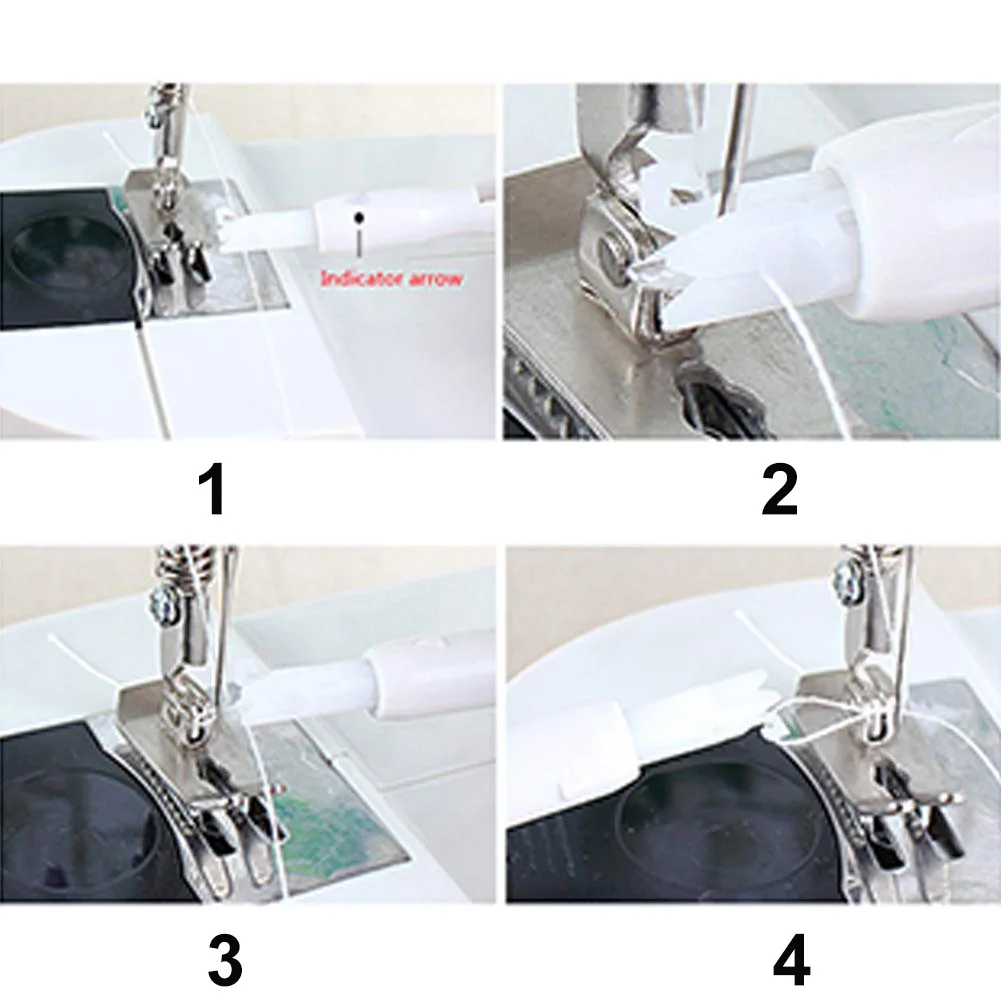 Indicator arrow

1

2

3

4