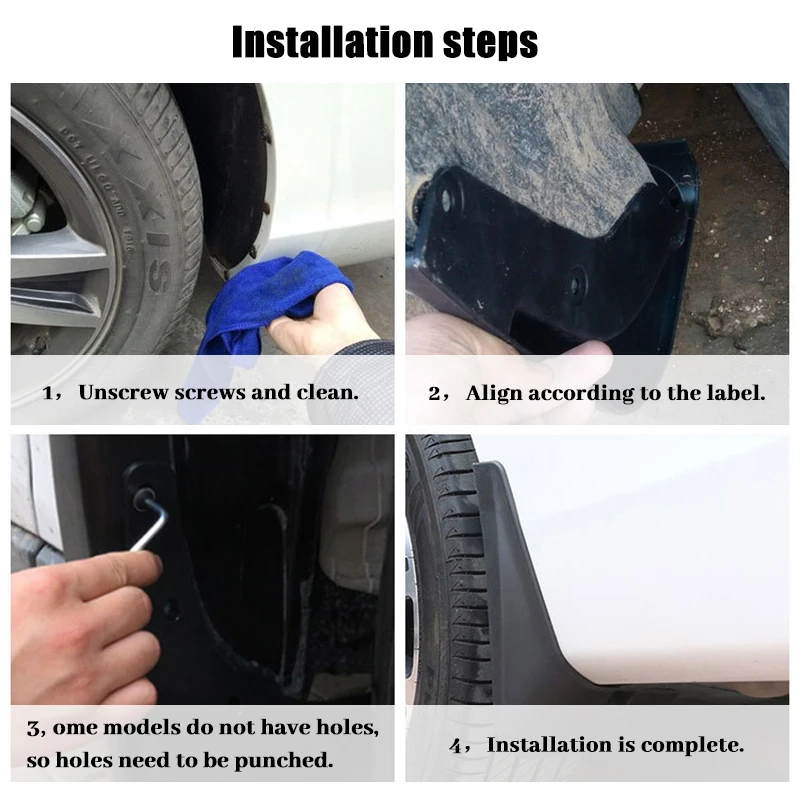 Installation steps

1， Unscrew screws and clean.

2， Align according to the label.

3, ome models do not have holes, so holes need to be punched.

4， Installation is complete.