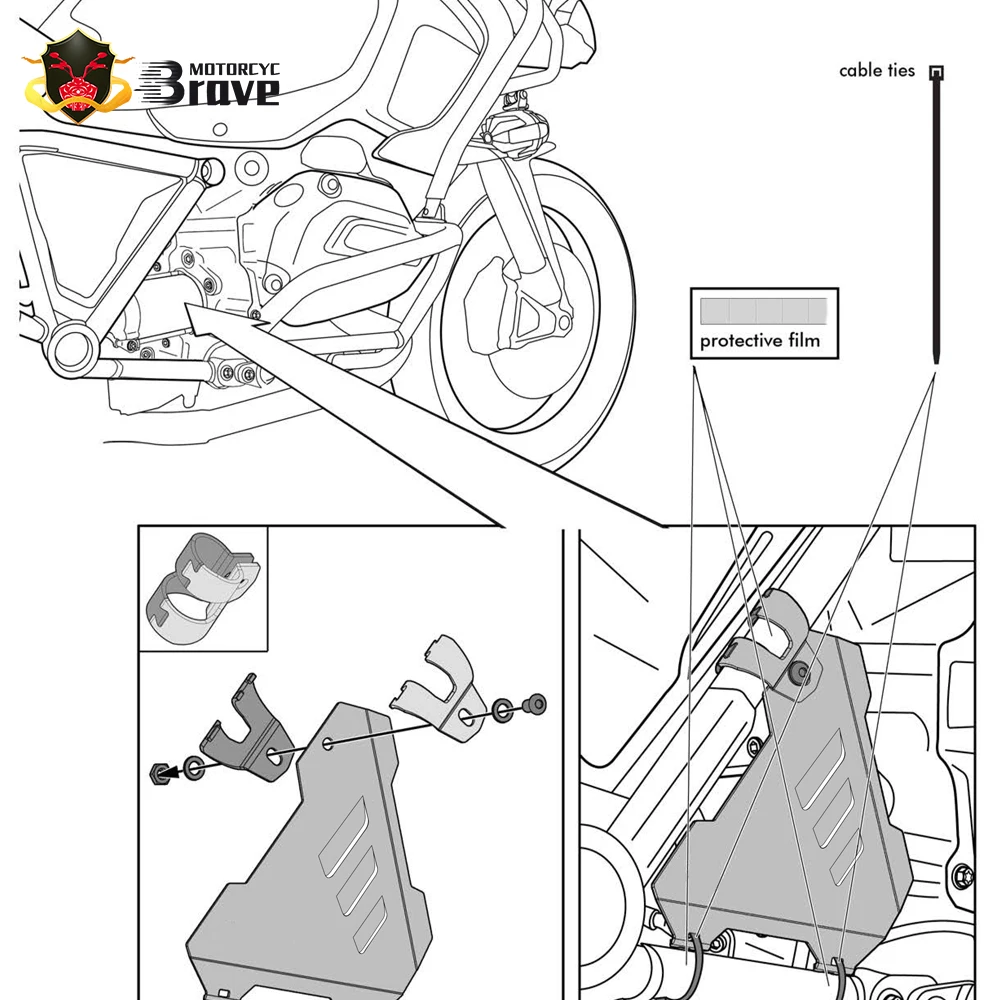 MOTORCYC Brave

cable ties

protective film