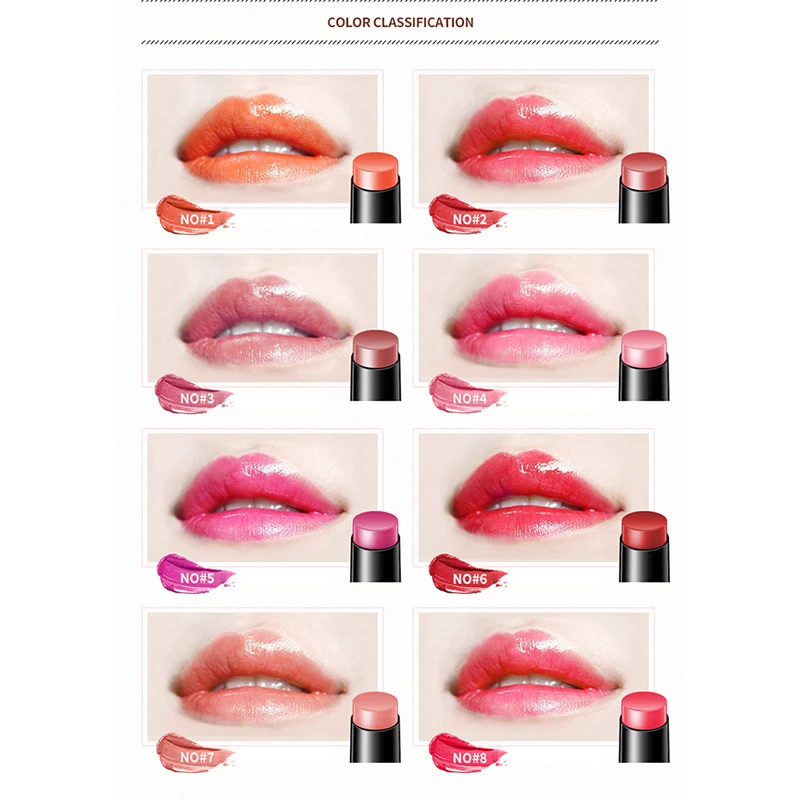 COLOR CLASSIFICATION

NO#1

NO#2

NO#3

NO#4

NO#5

NO#6

NO#7

NO#8