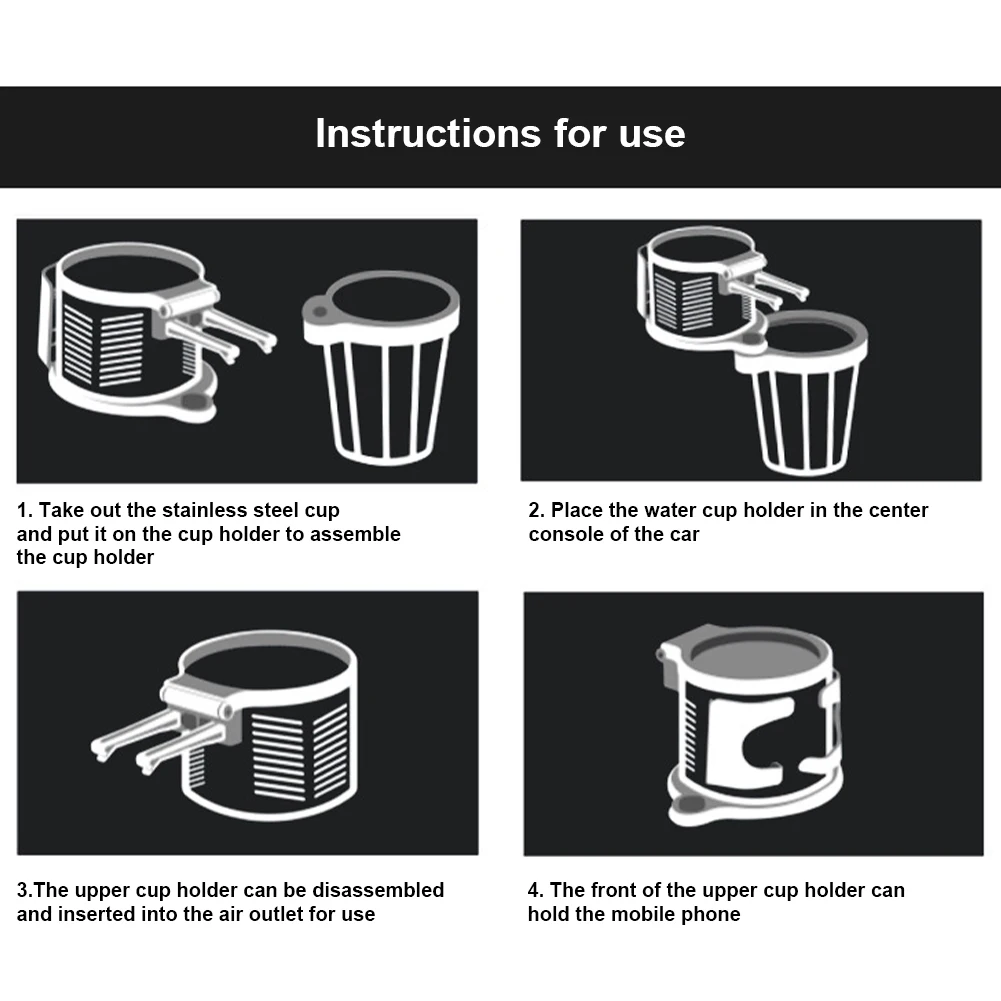 Instructions for use

1. Take out the stainless steel cup and put it on the cup holder to assemble the cup holder

2. Place the water cup holder in the center console of the car

3.The upper cup holder can be disassembled and inserted into the air outlet for use

4. The front of the upper cup holder can hold the mobile phone