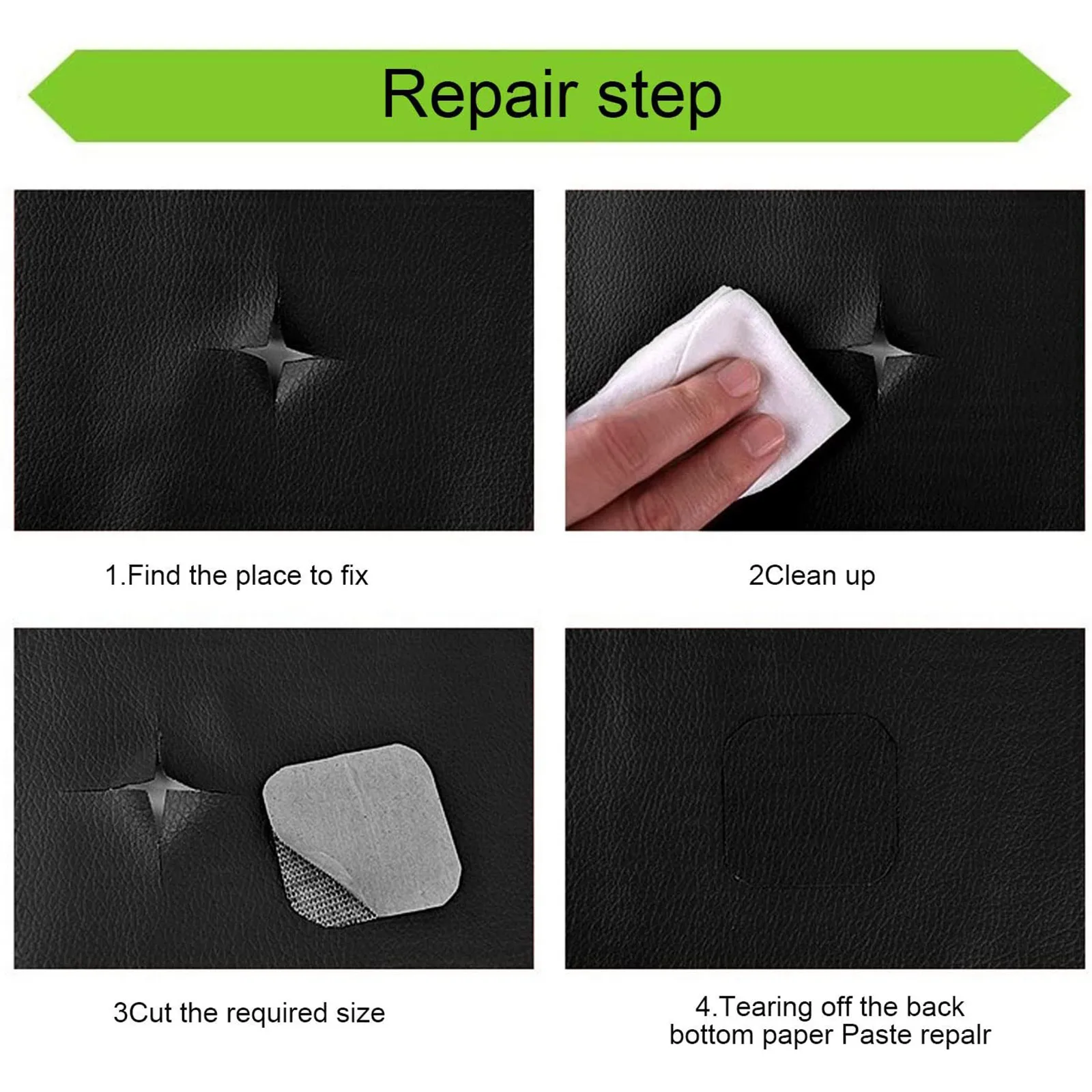 Repair step

1.Find the place to fix

2Clean up

3Cut the required size

4.Tearing off the back bottom paper Paste repalr