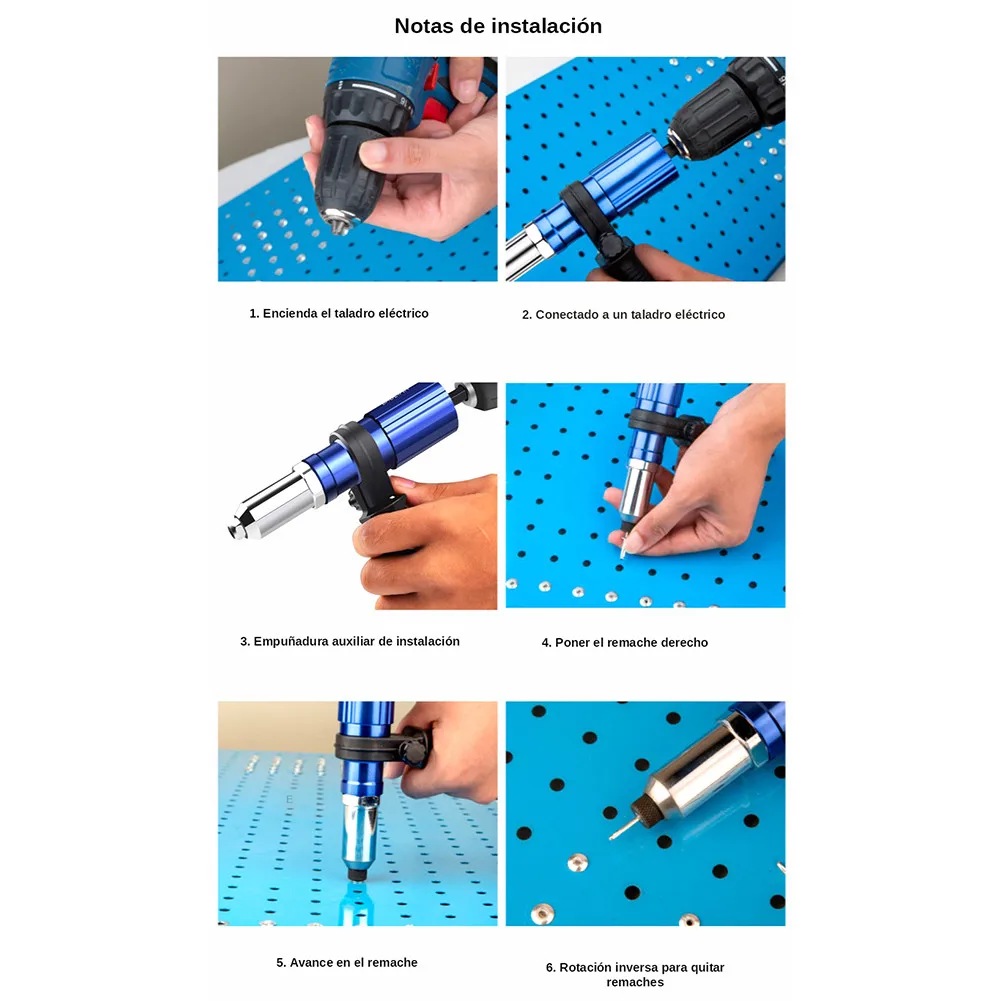 Notas de instalación

1. Encienda el taladro eléctrico

2. Conectado a un taladro eléctrico

3. Empuñadura auxiliar de instalación

4. Poner el remache derecho

5. Avance en el remache

6. Rotación inversa para quitar remaches