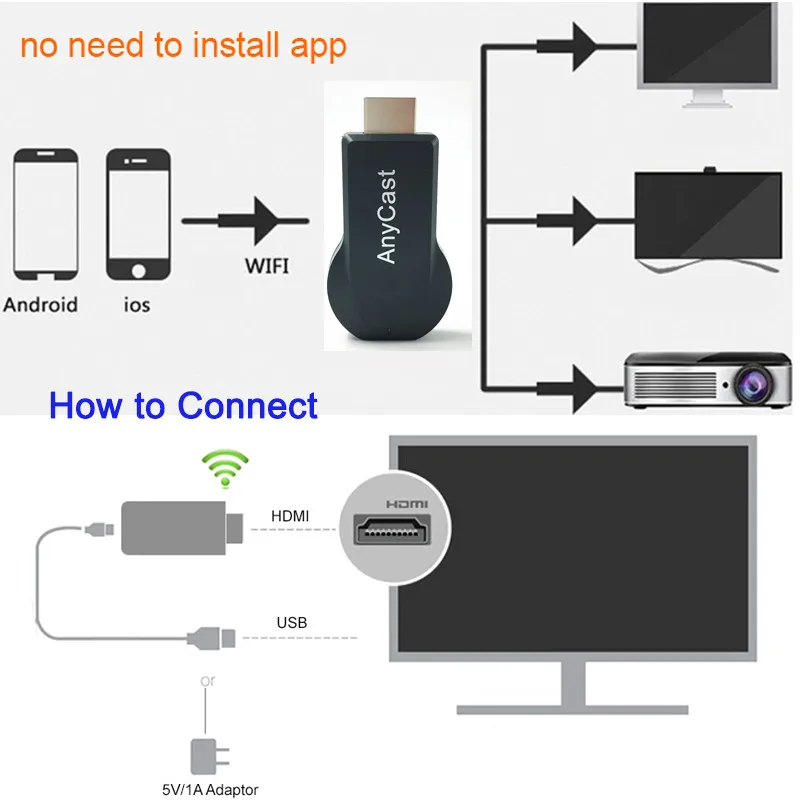 no need to install app

Android

ios

WIFI

AnyCast

How to Connect

HDMI

HDMI

USB

or

5V/1A Adaptor