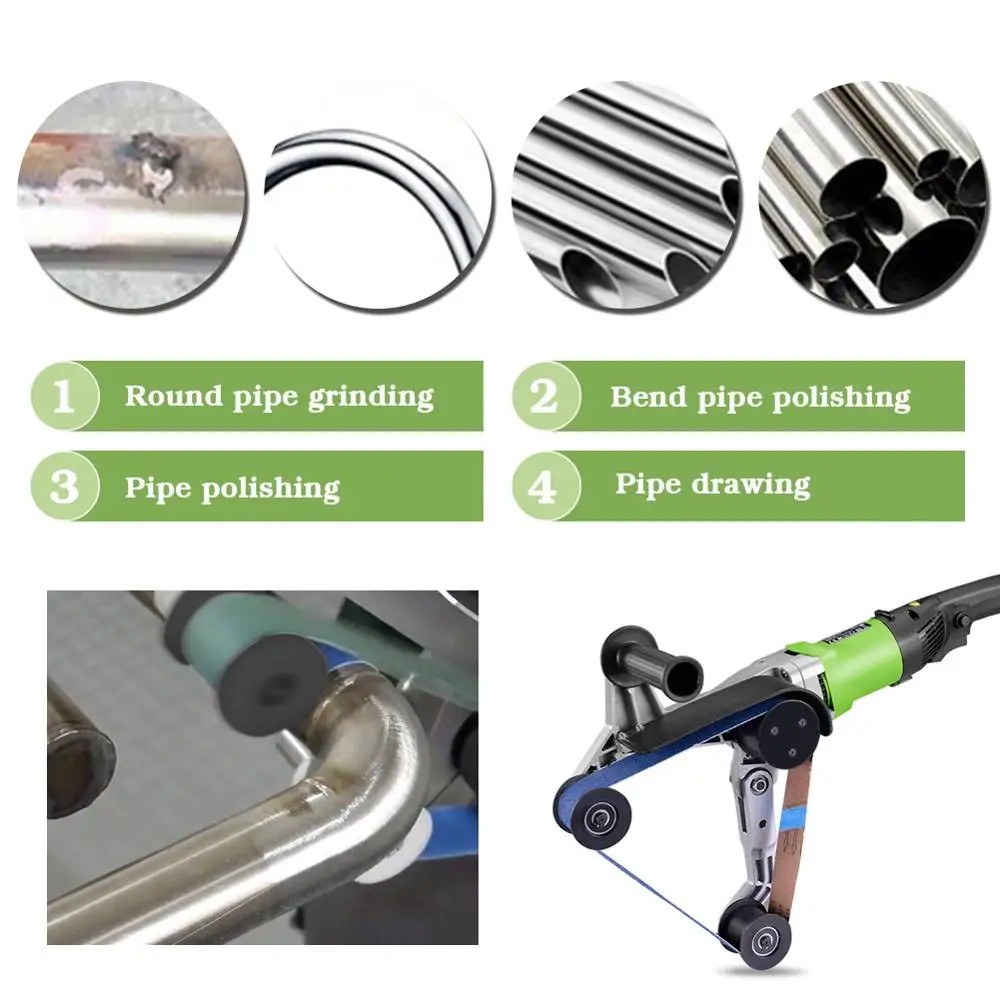 1 Round pipe grinding

2 Bend pipe polishing

3 Pipe polishing

4 Pipe drawing