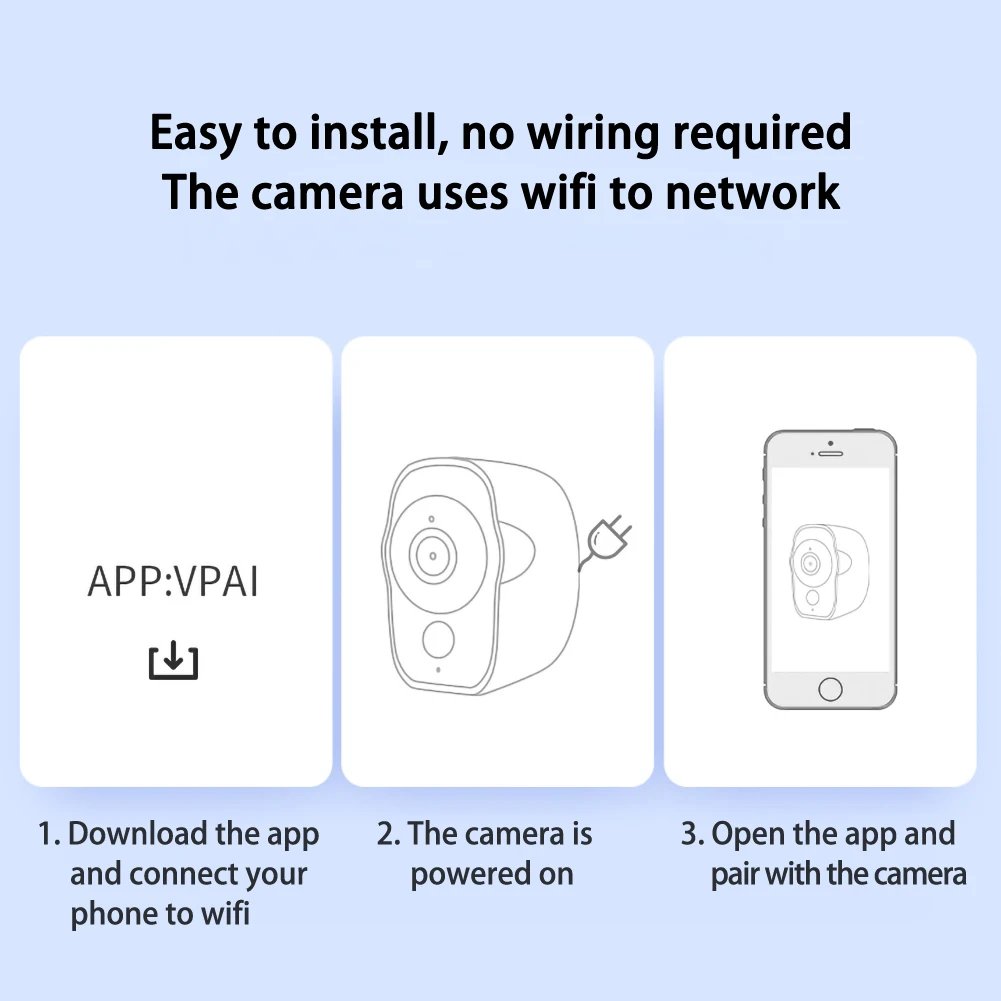 Easy to install, no wiring required
The camera uses wifi to network

APP:VPAI

1. Download the app and connect your phone to wifi

2. The camera is powered on

3. Open the app and pair with the camera