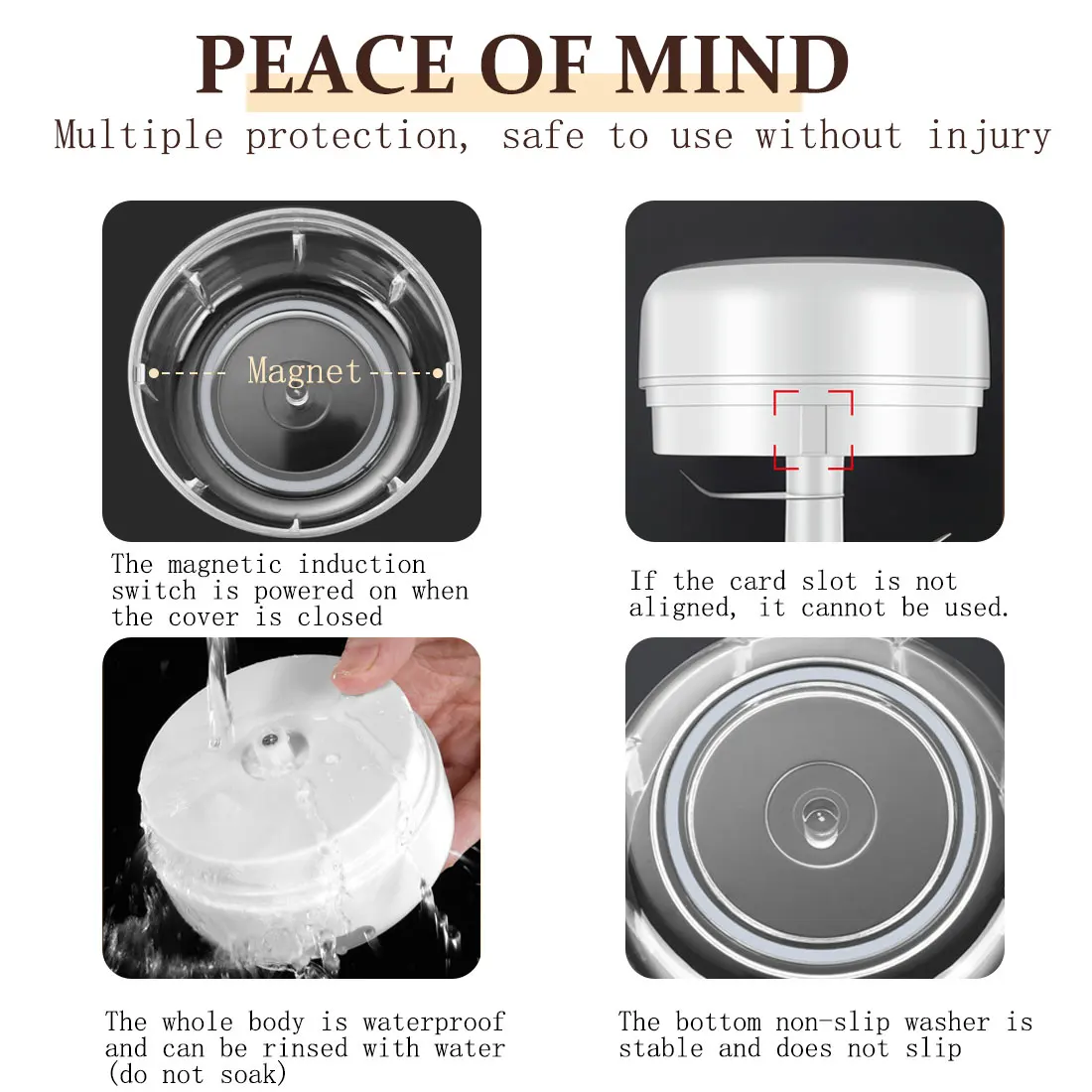 PEACE OF MIND

Multiple protection, safe to use without injury

Magnet

The magnetic induction switch is powered on when the cover is closed

If the card slot is not aligned, it cannot be used.

The whole body is waterproof and can be rinsed with water (do not soak)

The bottom non-slip washer is stable and does not slip