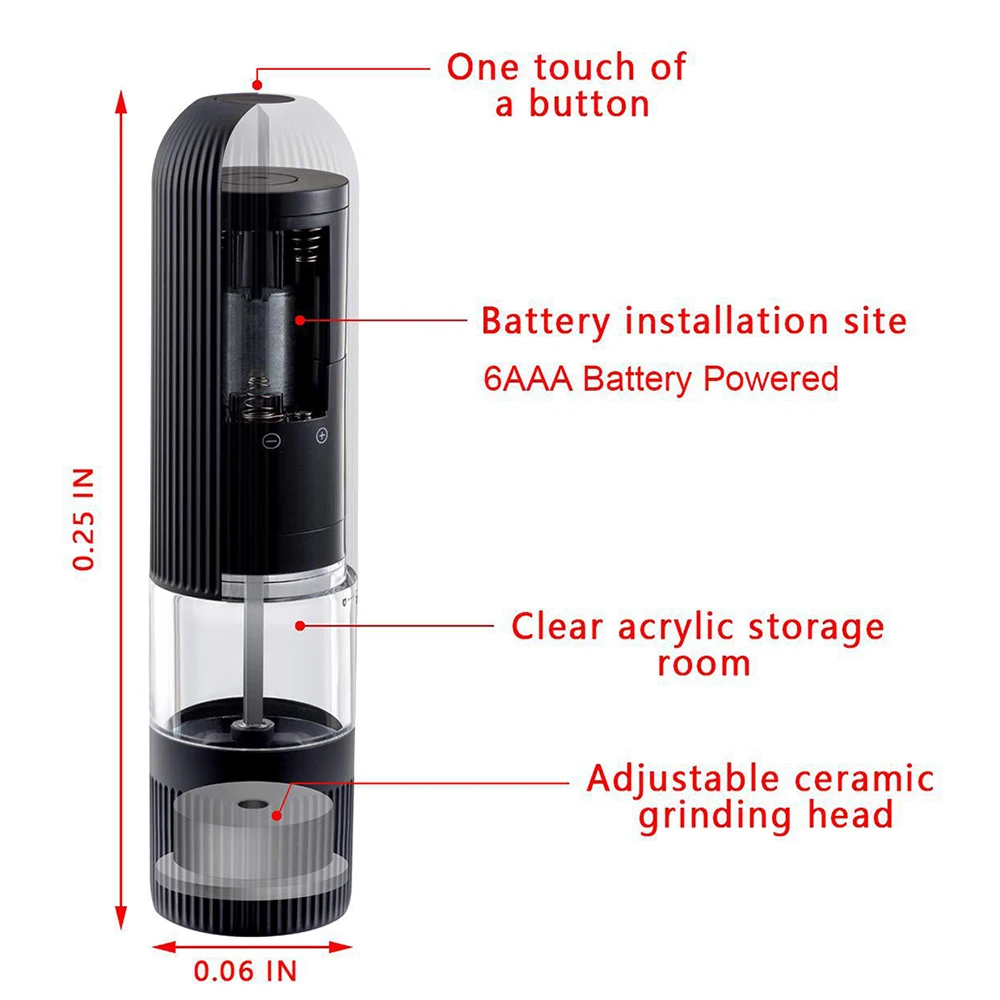 One touch of a button

Battery installation site

6AAA Battery Powered

0.25 IN

Clear acrylic storage room

Adjustable ceramic grinding head

0.06 IN