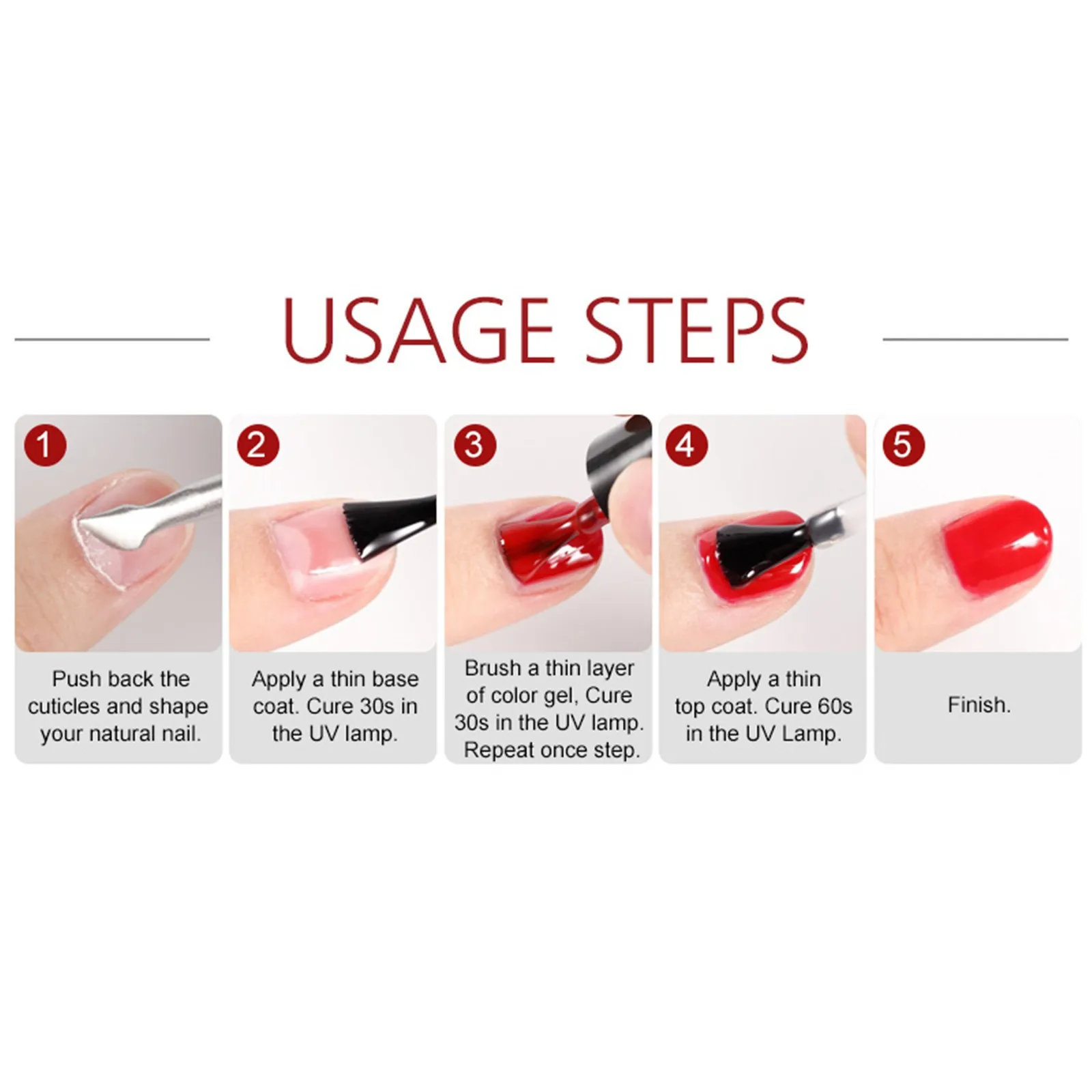 USAGE STEPS

1

Push back the cuticles and shape your natural nail.

2

Apply a thin base coat. Cure 30s in the UV lamp.

3

Brush a thin layer of color gel, Cure 30s in the UV lamp. Repeat once step.

4

Apply a thin top coat. Cure 60s in the UV Lamp.

5

Finish.