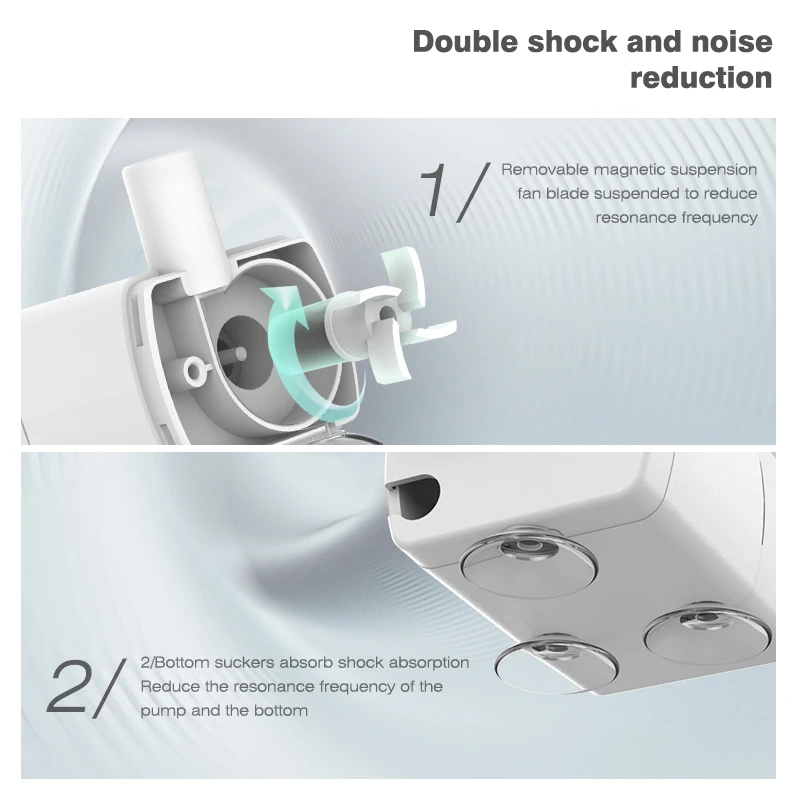 Double shock and noise reduction

1/ Removable magnetic suspension fan blade suspended to reduce resonance frequency

2/ 2/Bottom suckers absorb shock absorption Reduce the resonance frequency of the pump and the bottom