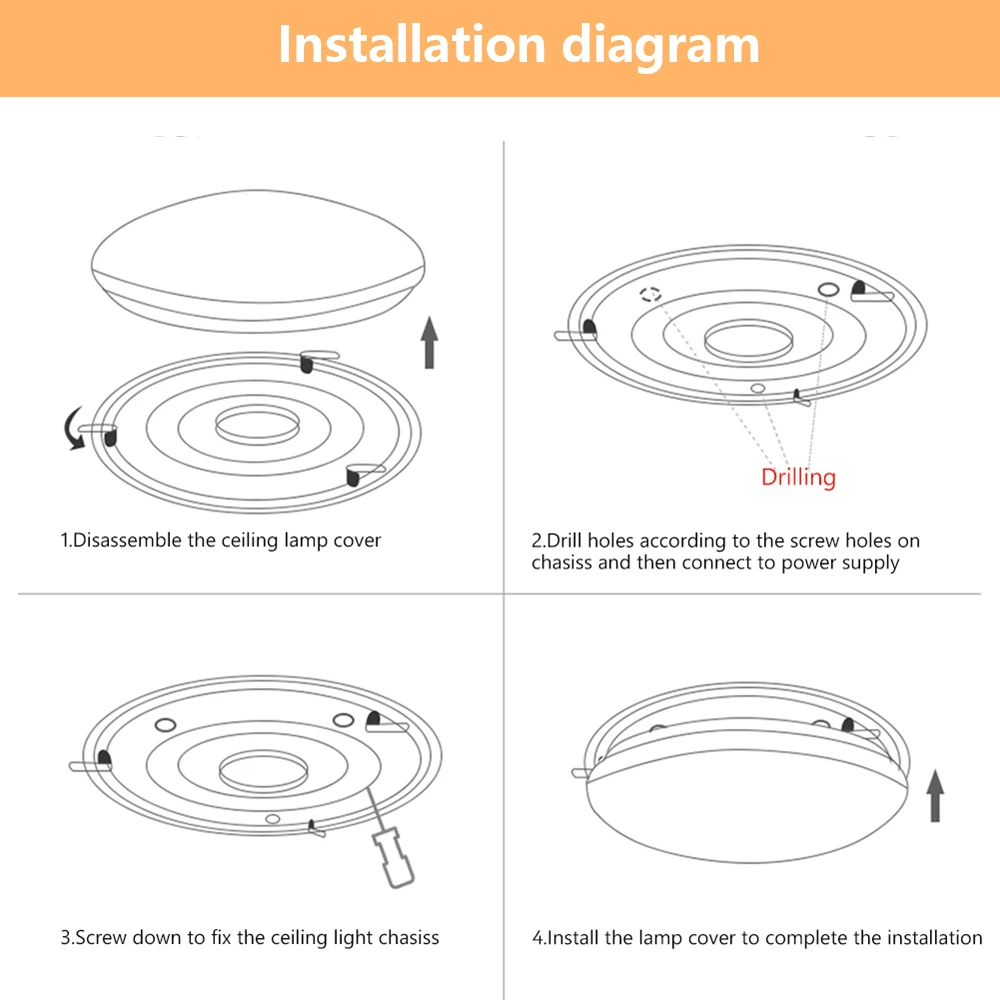 Installation diagram

1.Disassemble the ceiling lamp cover

Drilling

2.Drill holes according to the screw holes on chasiss and then connect to power supply

3.Screw down to fix the ceiling light chasiss

4.Install the lamp cover to complete the installation