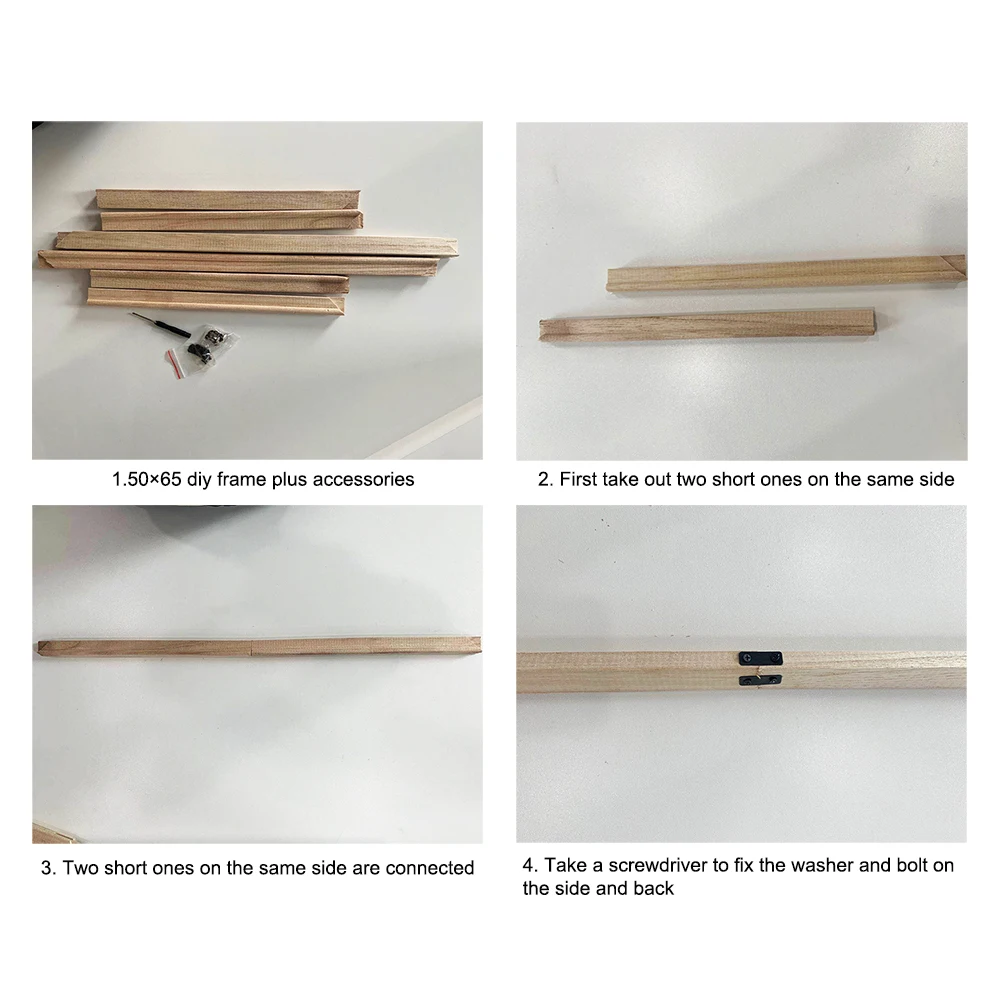 1.50×65 diy frame plus accessories

2. First take out two short ones on the same side

3. Two short ones on the same side are connected

4. Take a screwdriver to fix the washer and bolt on the side and back