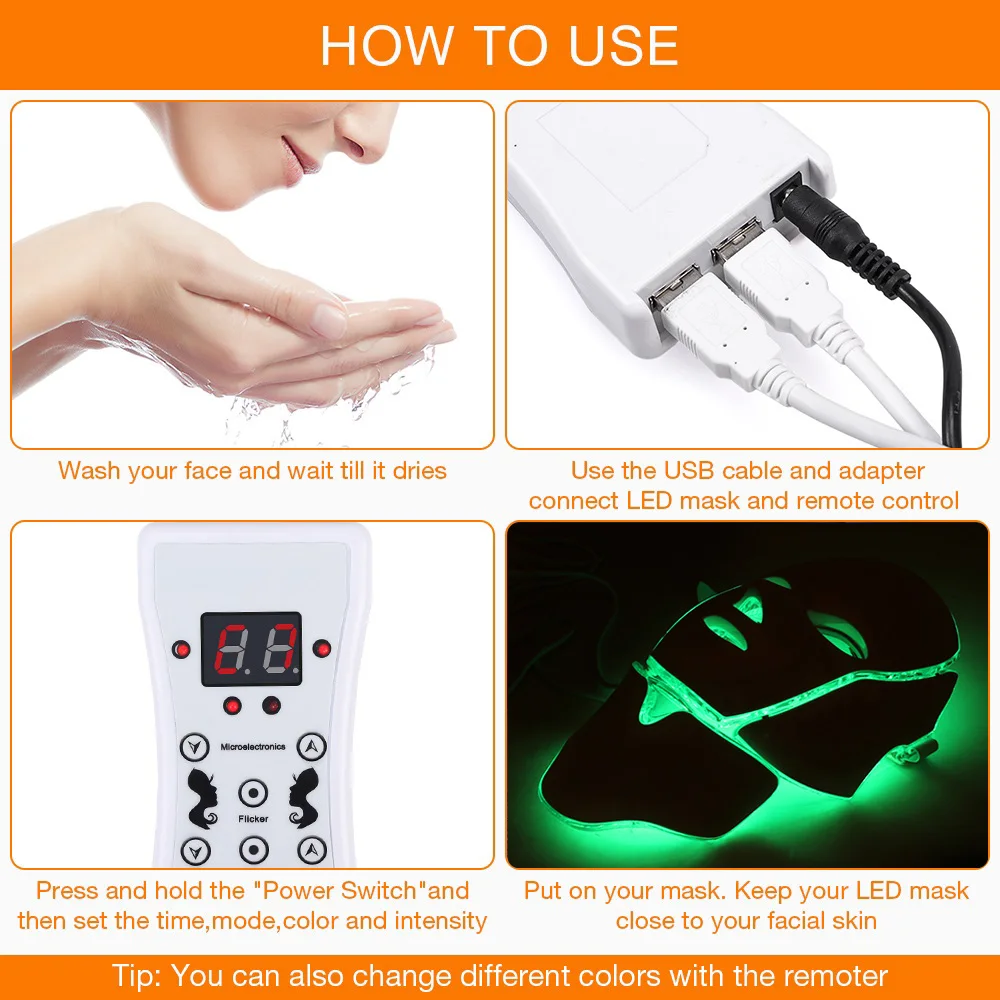 HOW TO USE

Wash your face and wait till it dries

Use the USB cable and adapter connect LED mask and remote control

Microelectronics

Flicker

Press and hold the "Power Switch"and then set the time,mode,color and intensity

Put on your mask. Keep your LED mask close to your facial skin

Tip: You can also change different colors with the remoter