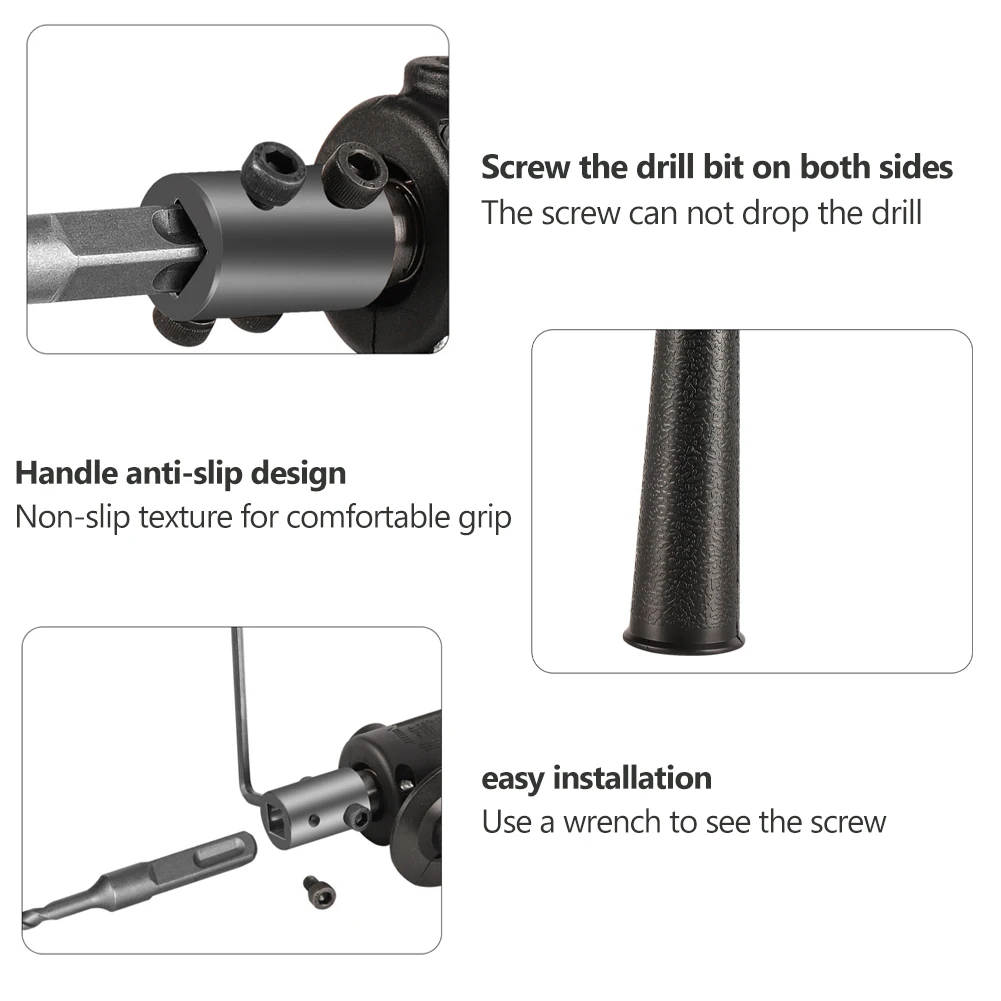 Screw the drill bit on both sides
The screw can not drop the drill

Handle anti-slip design
Non-slip texture for comfortable grip

easy installation
Use a wrench to see the screw