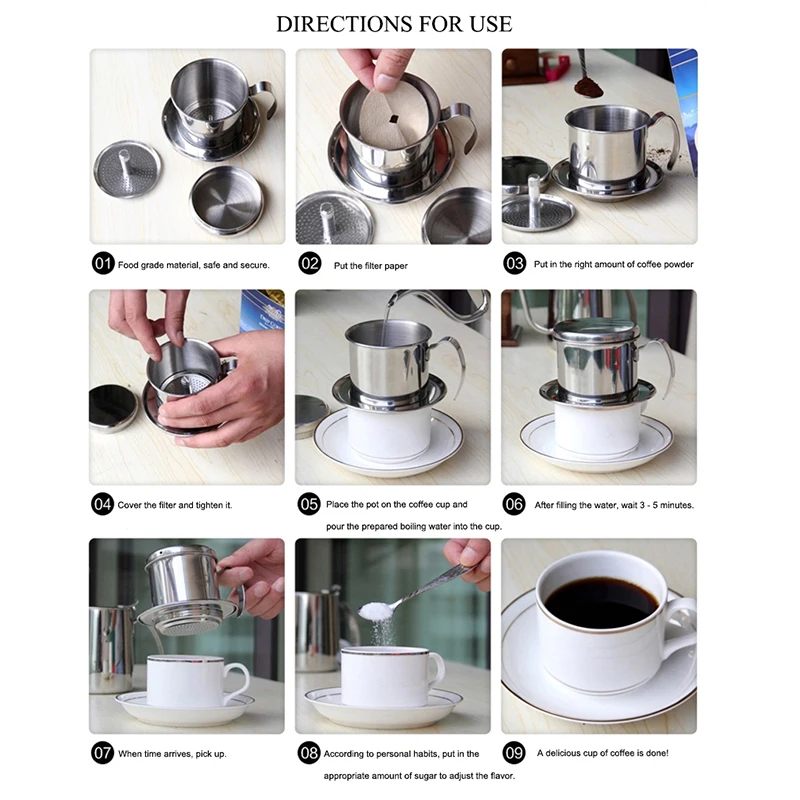 DIRECTIONS FOR USE

01 Food grade material, safe and secure.

02 Put the filter paper

03 Put in the right amount of coffee powder

04 Cover the filter and tighten it.

05 Place the pot on the coffee cup and pour the prepared boiling water into the cup.

06 After filling the water, wait 3 - 5 minutes.

07 When time arrives, pick up.

08 According to personal habits, put in the appropriate amount of sugar to adjust the flavor.

09 A delicious cup of coffee is done!