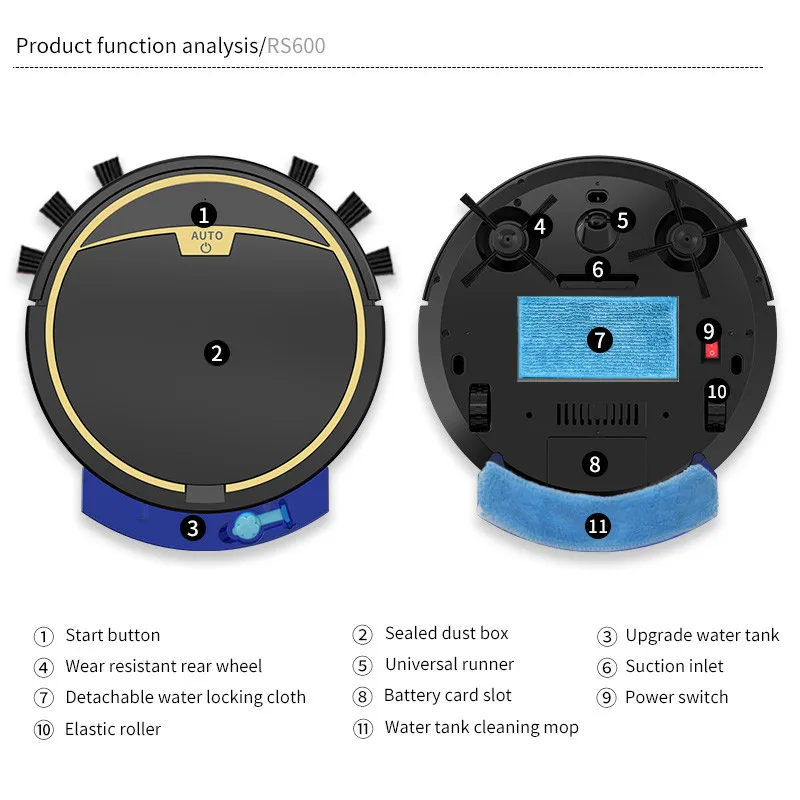 Product function analysis/RS600

1
AUTO
2
3
4
5
6
7
9
10
8
11

① Start button
④ Wear resistant rear wheel
⑦ Detachable water locking cloth
⑩ Elastic roller

② Sealed dust box
⑤ Universal runner
⑧ Battery card slot
⑪ Water tank cleaning mop

③ Upgrade water tank
⑥ Suction inlet
⑨ Power switch