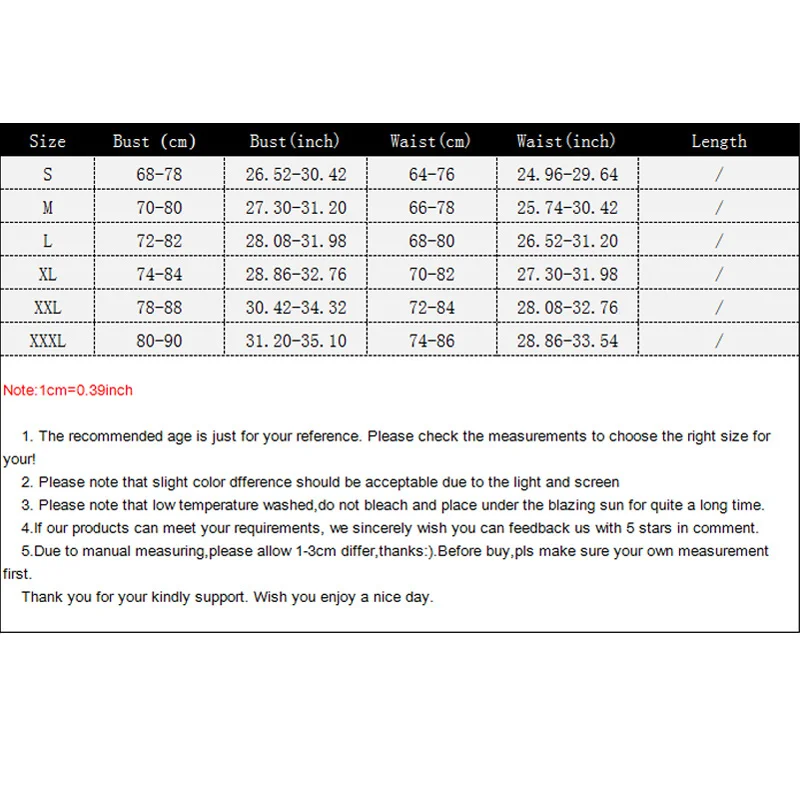 | Size | Bust (cm) | Bust(inch) | Waist(cm) | Waist(inch) | Length |
|---|---|---|---|---|---|
| S | 68-78 | 26.52-30.42 | 64-76 | 24.96-29.64 | / |
| M | 70-80 | 27.30-31.20 | 66-78 | 25.74-30.42 | / |
| L | 72-82 | 28.08-31.98 | 68-80 | 26.52-31.20 | / |
| XL | 74-84 | 28.86-32.76 | 70-82 | 27.30-31.98 | / |
| XXL | 78-88 | 30.42-34.32 | 72-84 | 28.08-32.76 | / |
| XXXL | 80-90 | 31.20-35.10 | 74-86 | 28.86-33.54 | / |

Note:1cm=0.39inch

1. The recommended age is just for your reference. Please check the measurements to choose the right size for your!

2. Please note that slight color dfference should be acceptable due to the light and screen

3. Please note that low temperature washed,do not bleach and place under the blazing sun for quite a long time.

4.If our products can meet your requirements, we sincerely wish you can feedback us with 5 stars in comment.

5.Due to manual measuring,please allow 1-3cm differ,thanks:).Before buy,pls make sure your own measurement first.

Thank you for your kindly support. Wish you enjoy a nice day.