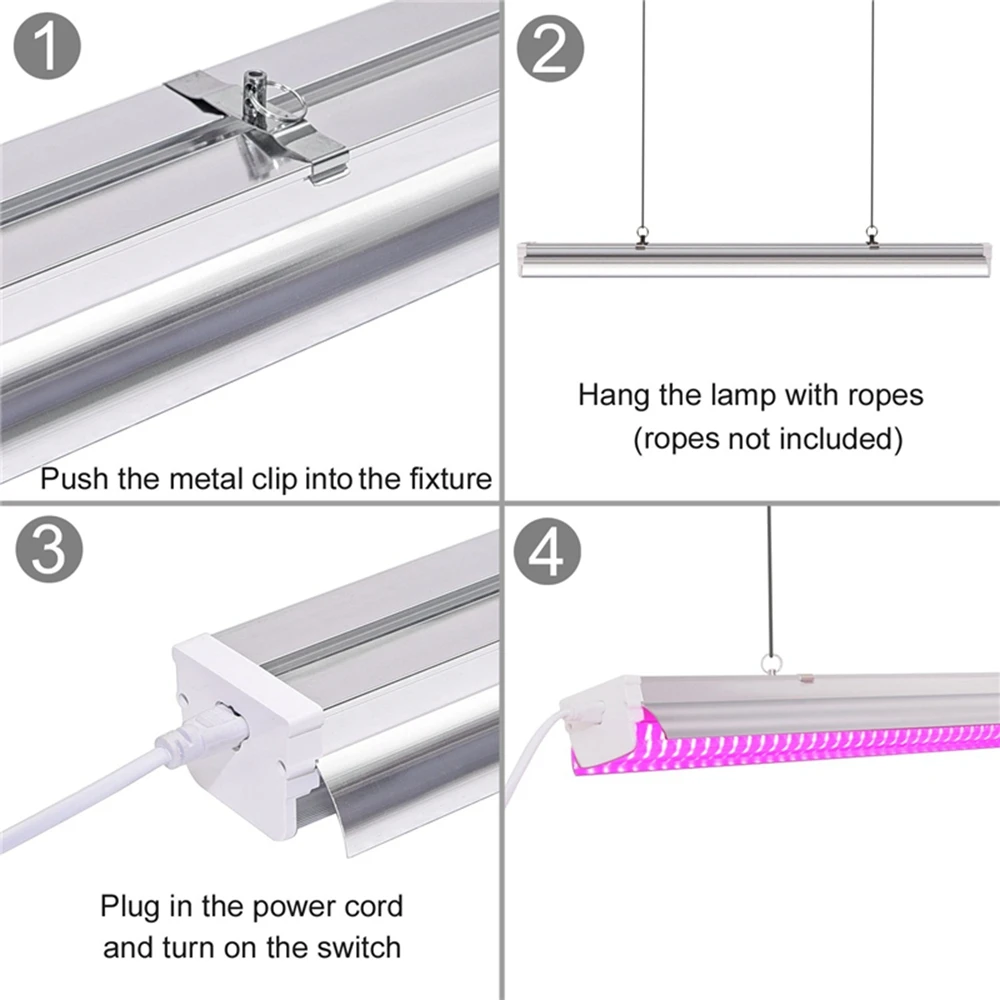 1

Push the metal clip into the fixture

2

Hang the lamp with ropes
(ropes not included)

3

Plug in the power cord
and turn on the switch

4