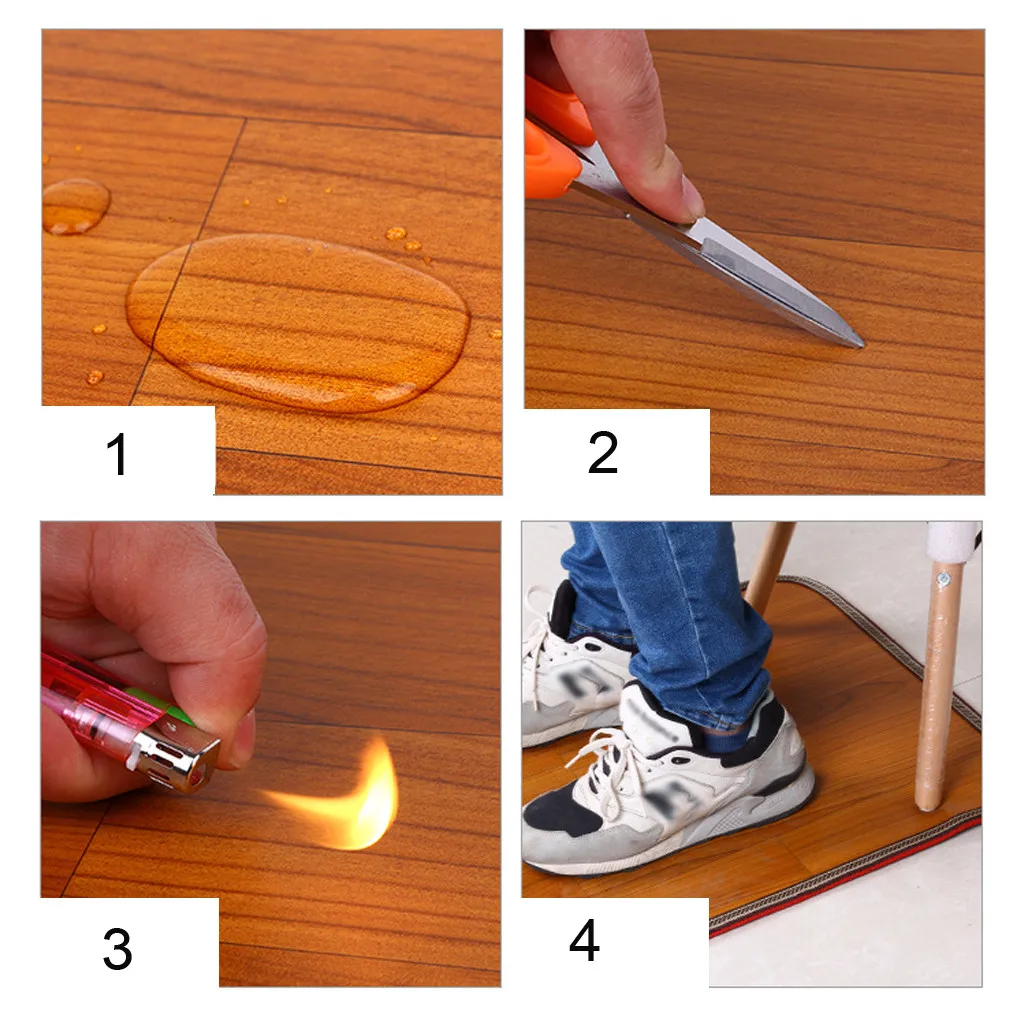 1

2

3

4