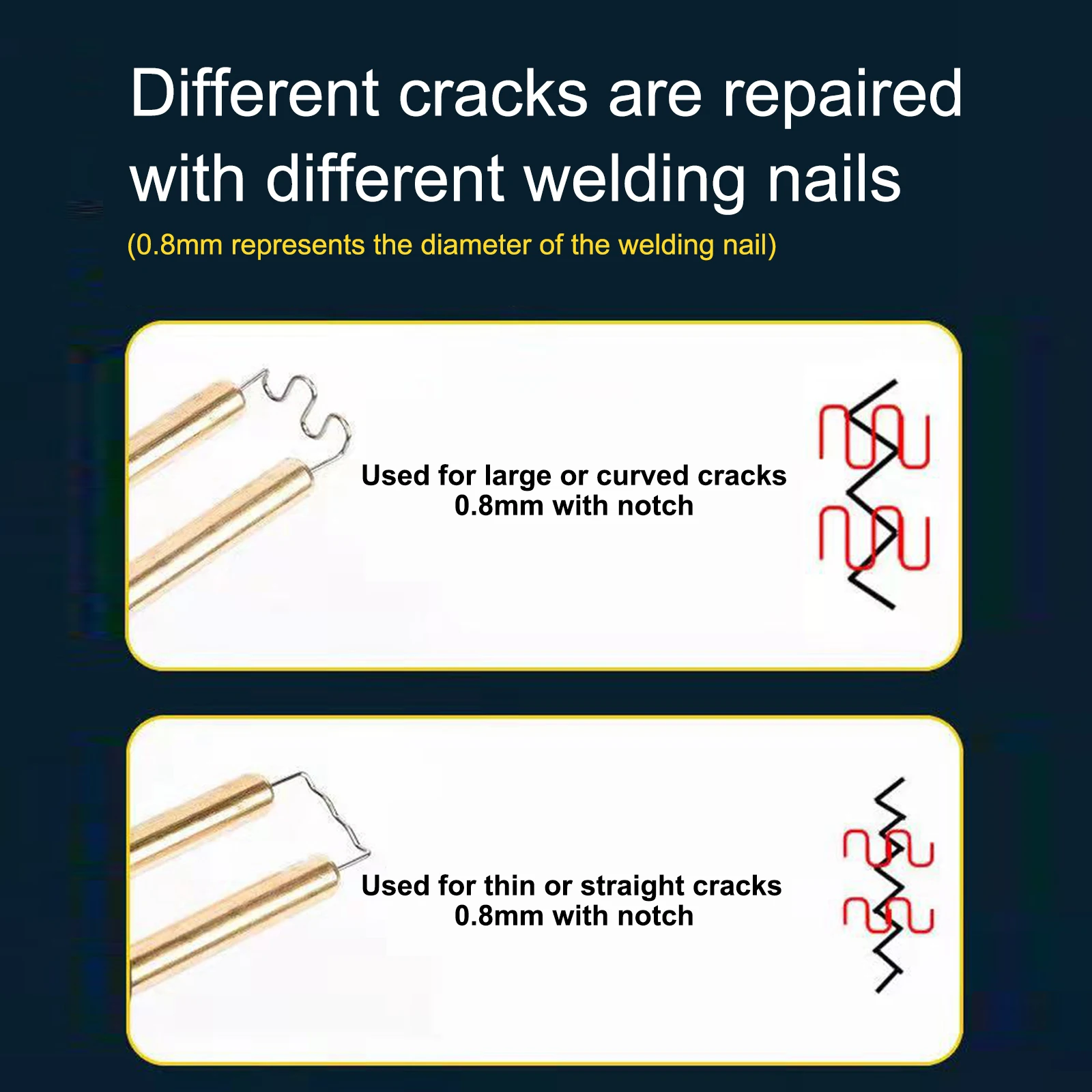 Different cracks are repaired with different welding nails

(0.8mm represents the diameter of the welding nail)

Used for large or curved cracks
0.8mm with notch

Used for thin or straight cracks
0.8mm with notch