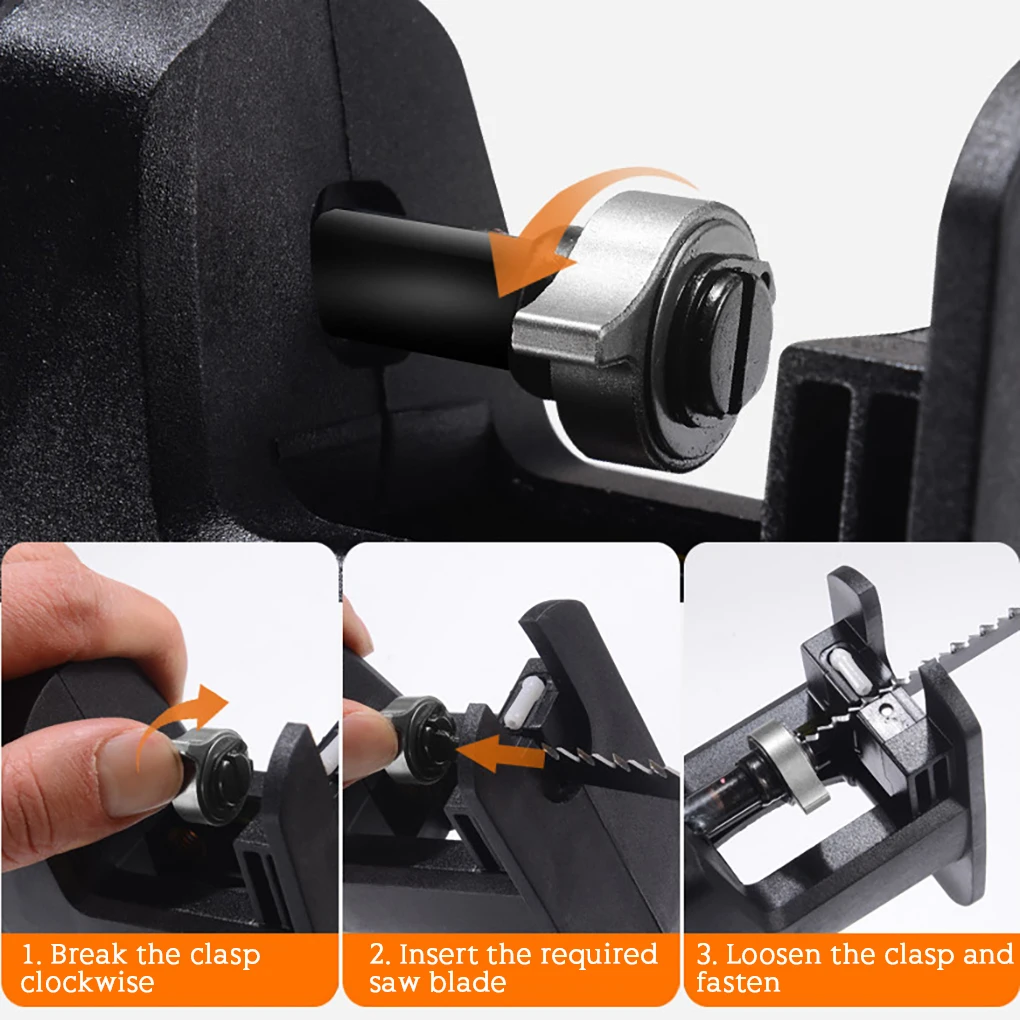 1. Break the clasp clockwise

2. Insert the required saw blade

3. Loosen the clasp and fasten