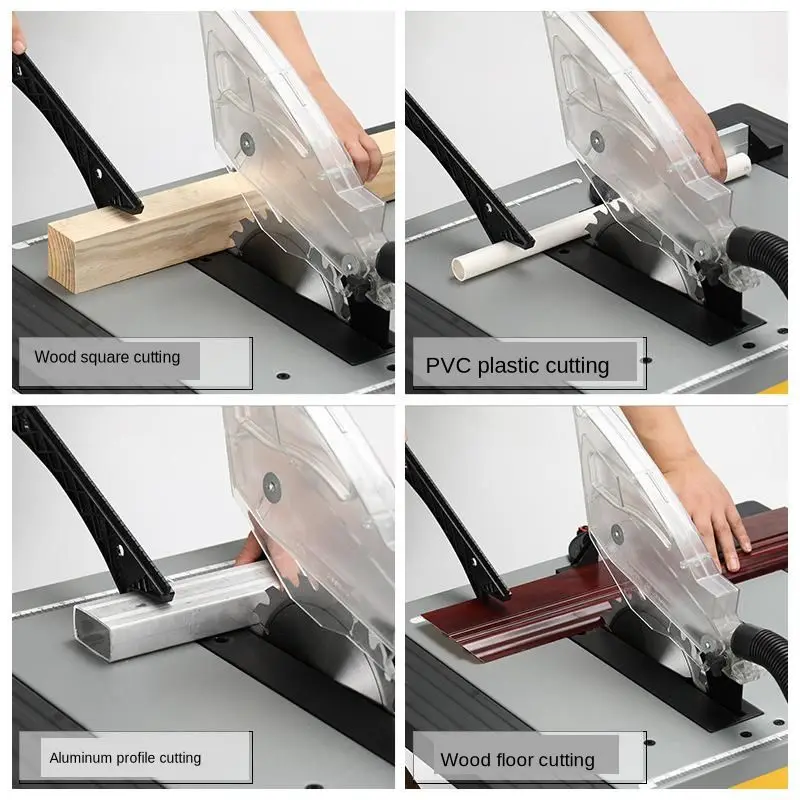 Wood square cutting

PVC plastic cutting

Aluminum profile cutting

Wood floor cutting