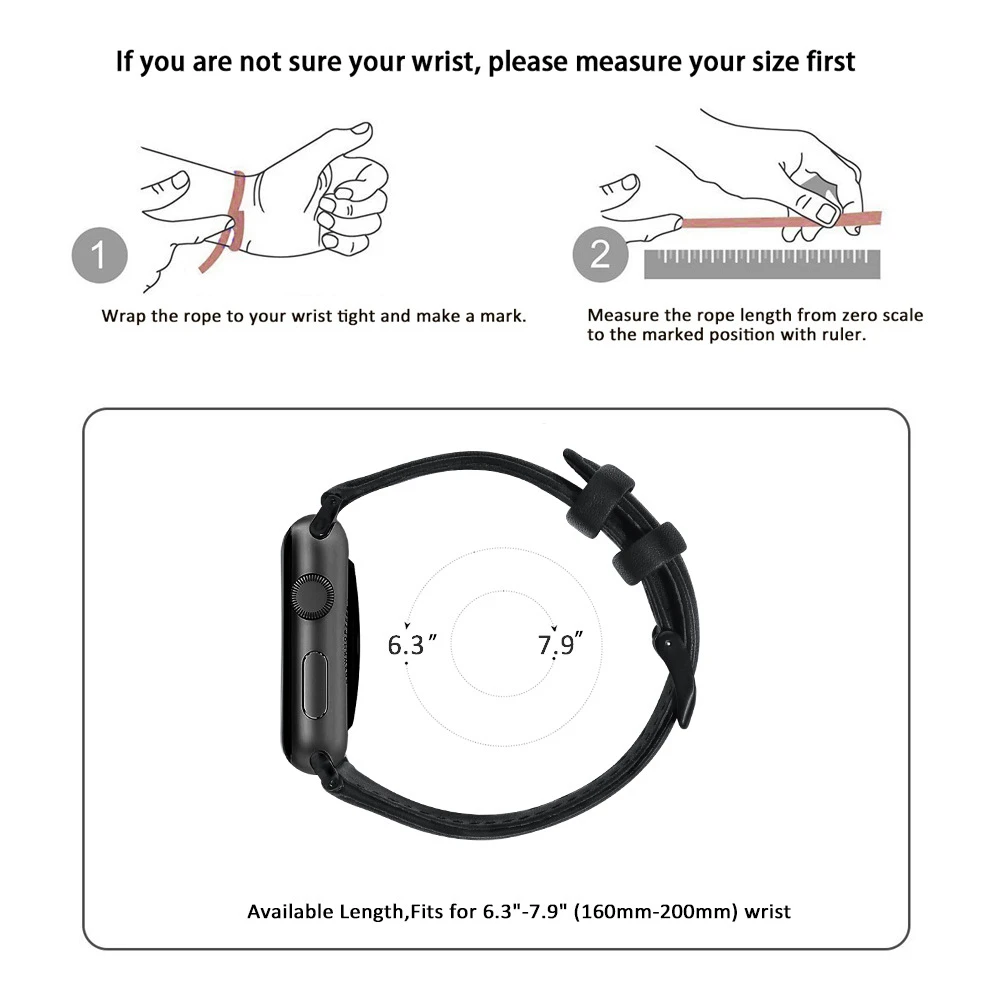 If you are not sure your wrist, please measure your size first

1

Wrap the rope to your wrist tight and make a mark.

2

Measure the rope length from zero scale to the marked position with ruler.

6.3″

7.9″

Available Length,Fits for 6.3"-7.9" (160mm-200mm) wrist