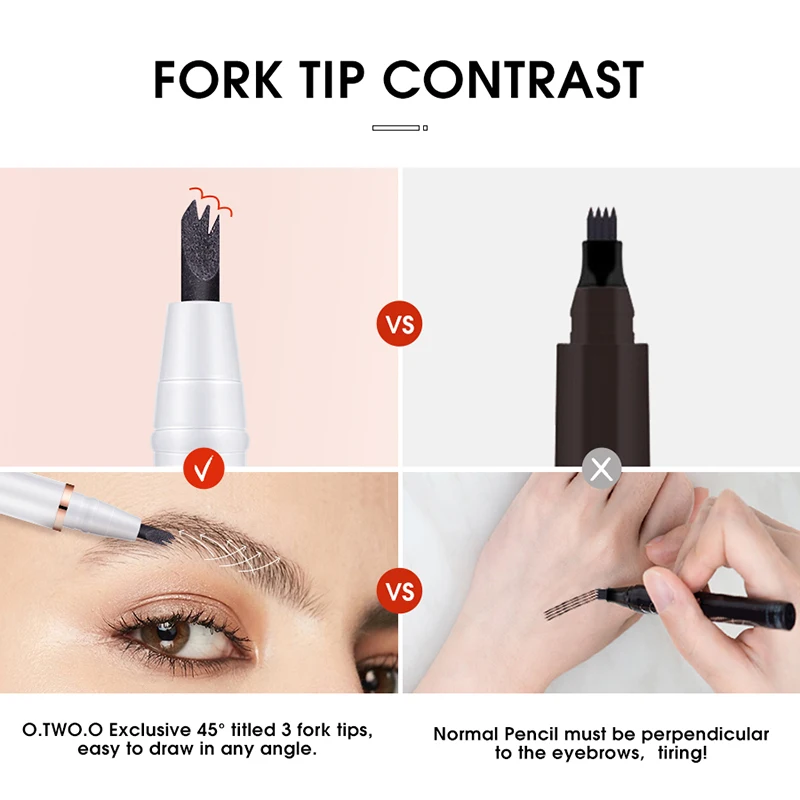 FORK TIP CONTRAST

VS

VS

O.TWO.O Exclusive 45° titled 3 fork tips, easy to draw in any angle.

Normal Pencil must be perpendicular to the eyebrows, tiring!