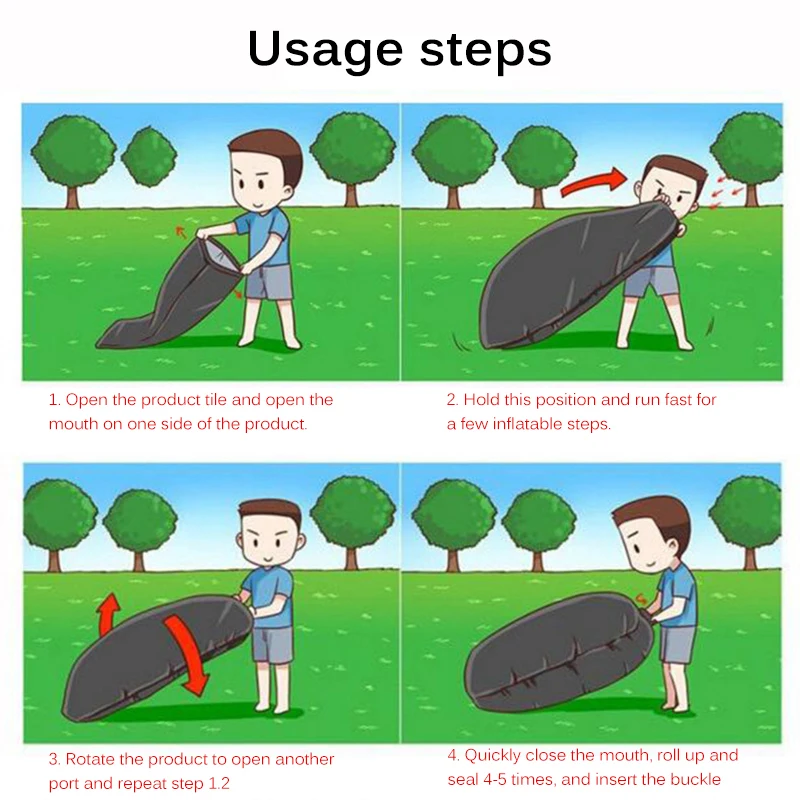 Usage steps

1. Open the product tile and open the mouth on one side of the product.

2. Hold this position and run fast for a few inflatable steps.

3. Rotate the product to open another port and repeat step 1.2

4. Quickly close the mouth, roll up and seal 4-5 times, and insert the buckle