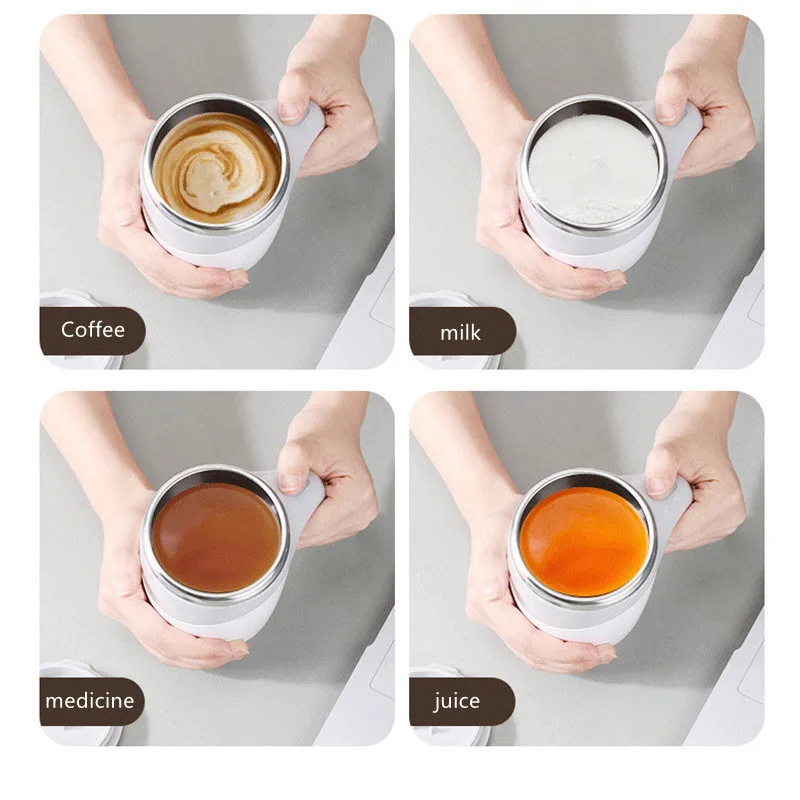 Coffee

milk

medicine

juice