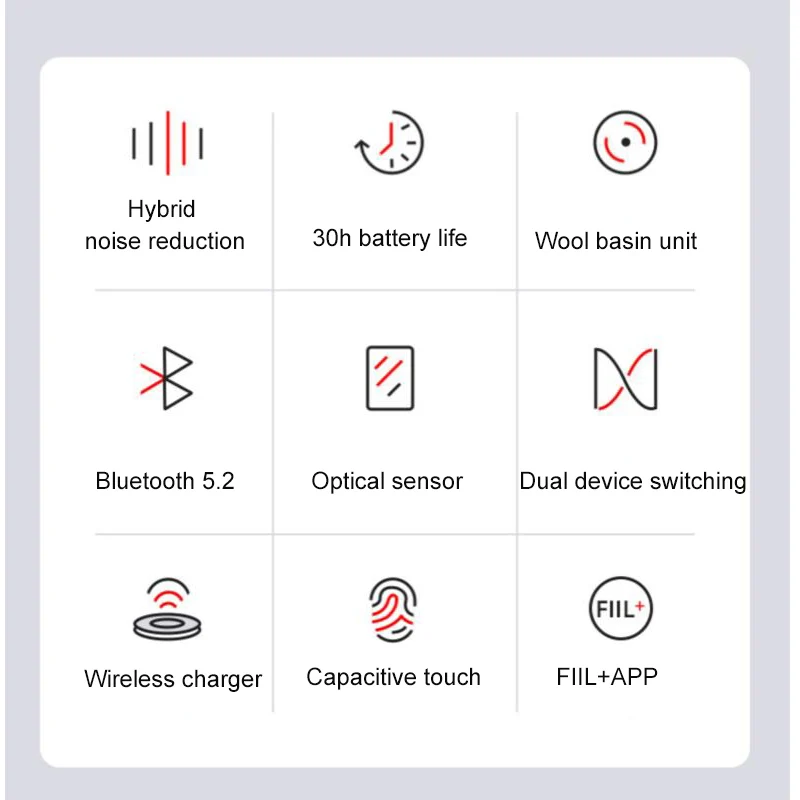 Hybrid
noise reduction

30h battery life

Wool basin unit

Bluetooth 5.2

Optical sensor

Dual device switching

Wireless charger

Capacitive touch

FIIL+

FIIL+APP