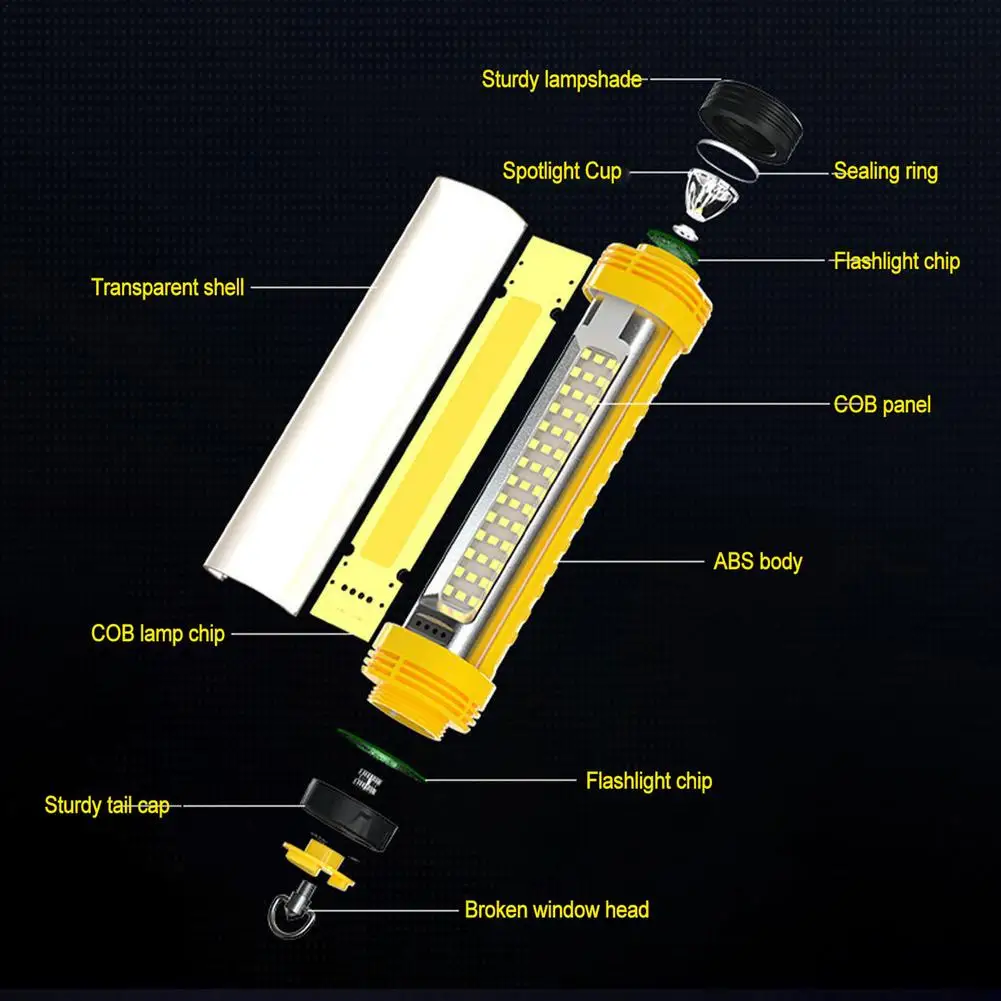 Sturdy lampshade

Spotlight Cup

Sealing ring

Flashlight chip

Transparent shell

COB panel

ABS body

COB lamp chip

Flashlight chip

Sturdy tail cap

Broken window head