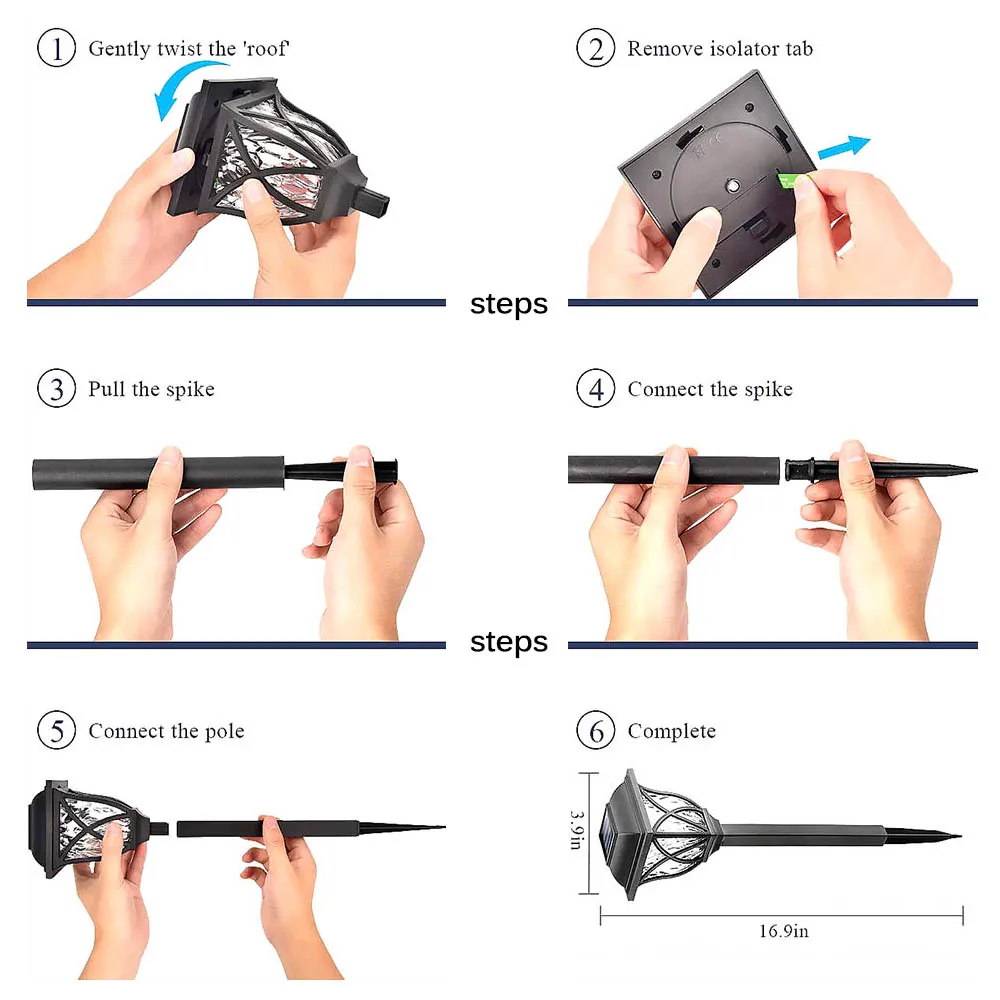 ① Gently twist the 'roof'

② Remove isolator tab

steps

③ Pull the spike

④ Connect the spike

steps

⑤ Connect the pole

⑥ Complete

3.9in

16.9in