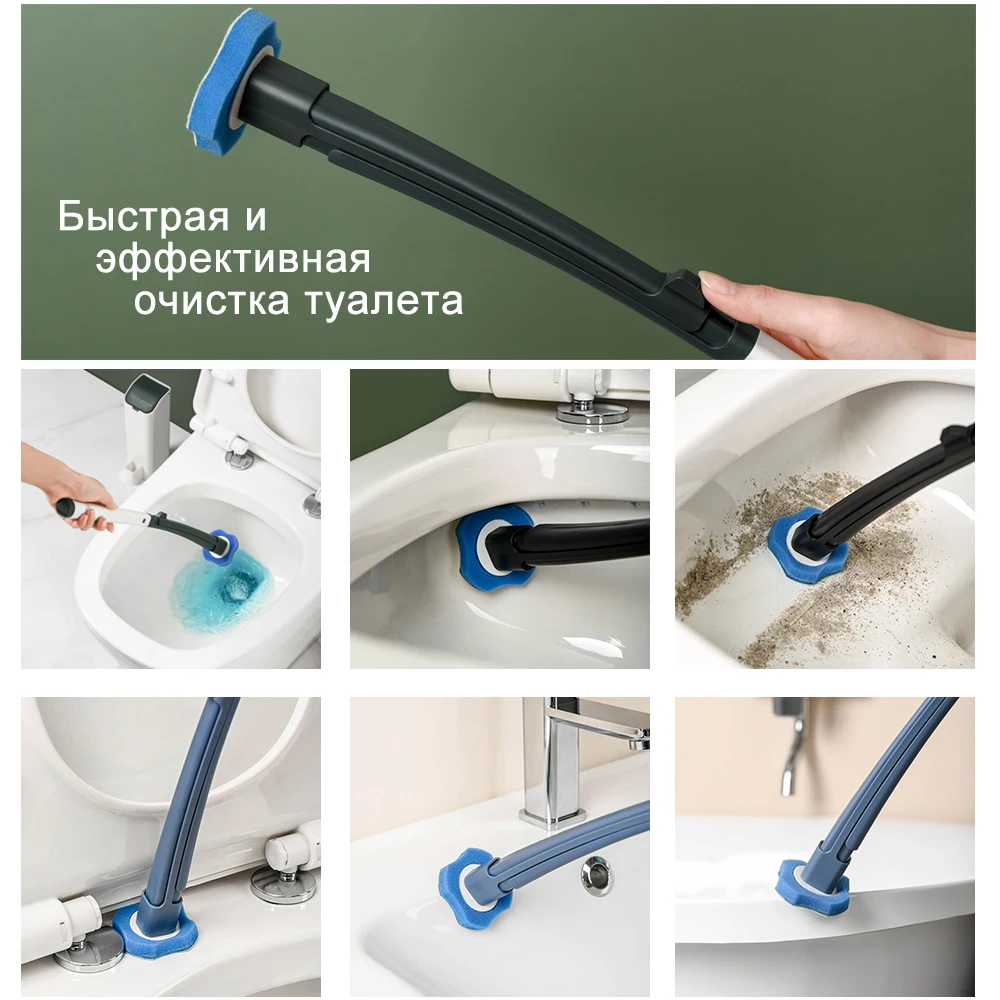 Быстрая и эффективная очистка туалета