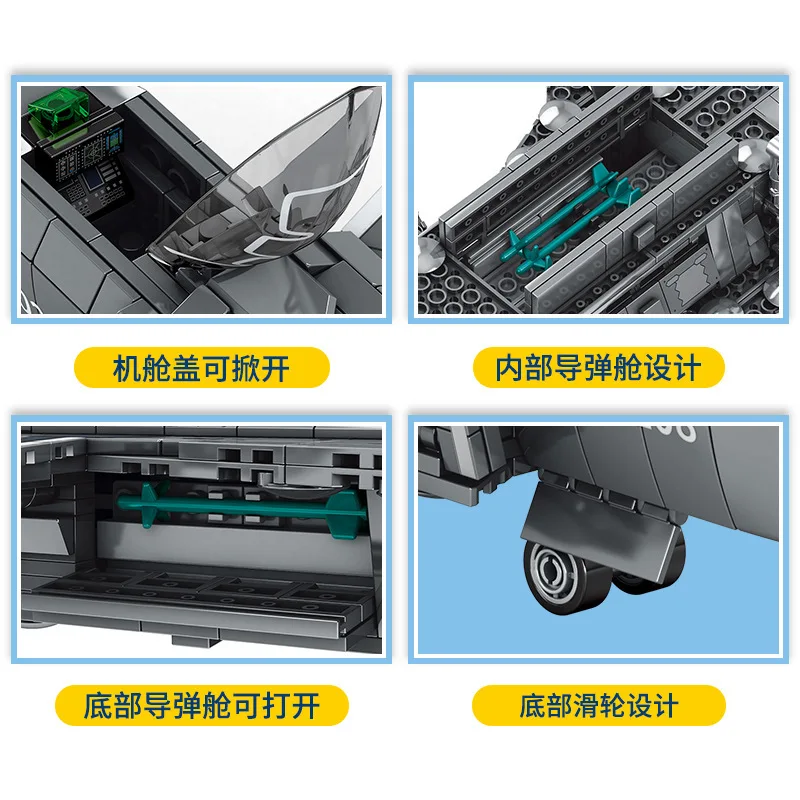 机舱盖可掀开

内部导弹舱设计

底部导弹舱可打开

底部滑轮设计