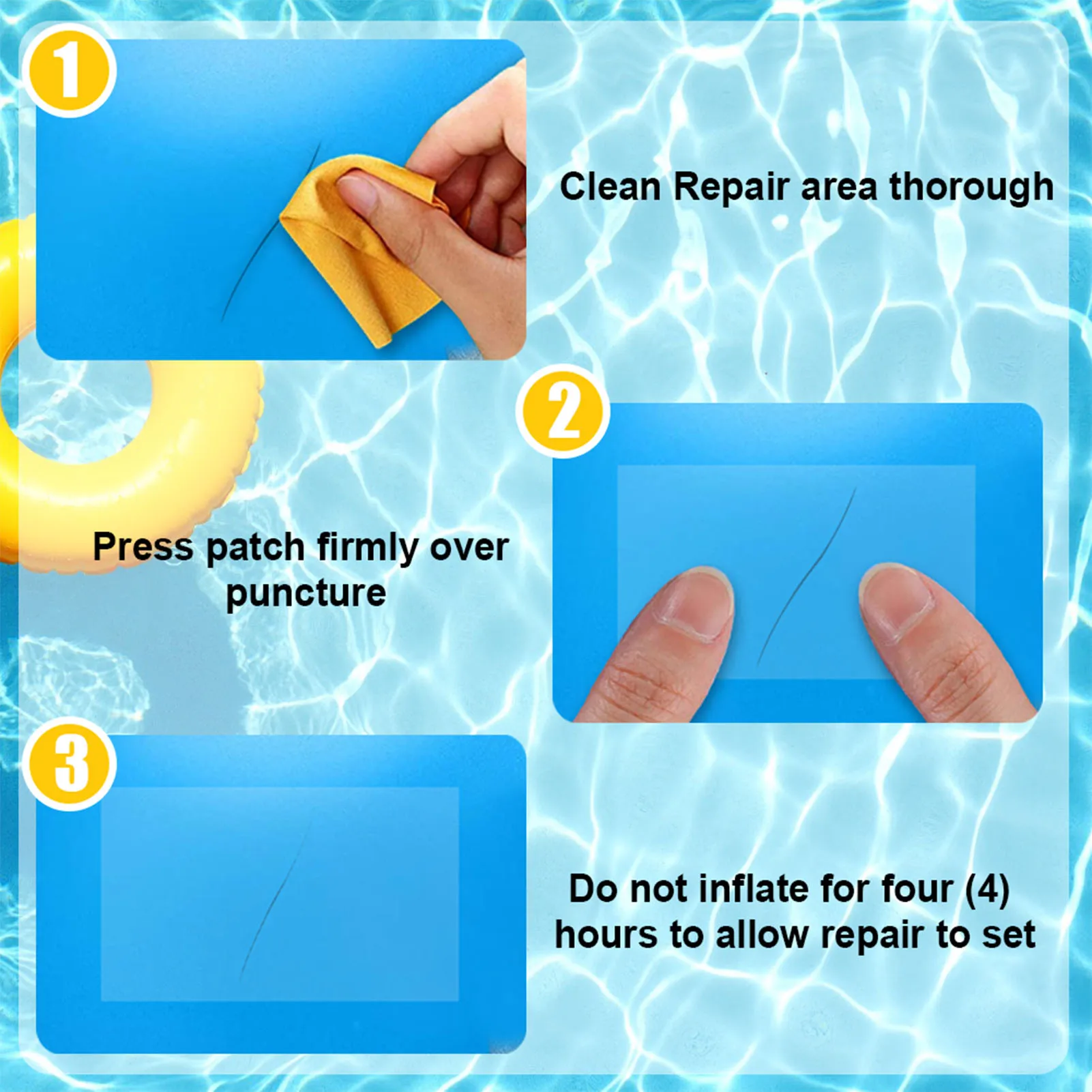 1

Clean Repair area thorough

2

Press patch firmly over puncture

3

Do not inflate for four (4) hours to allow repair to set