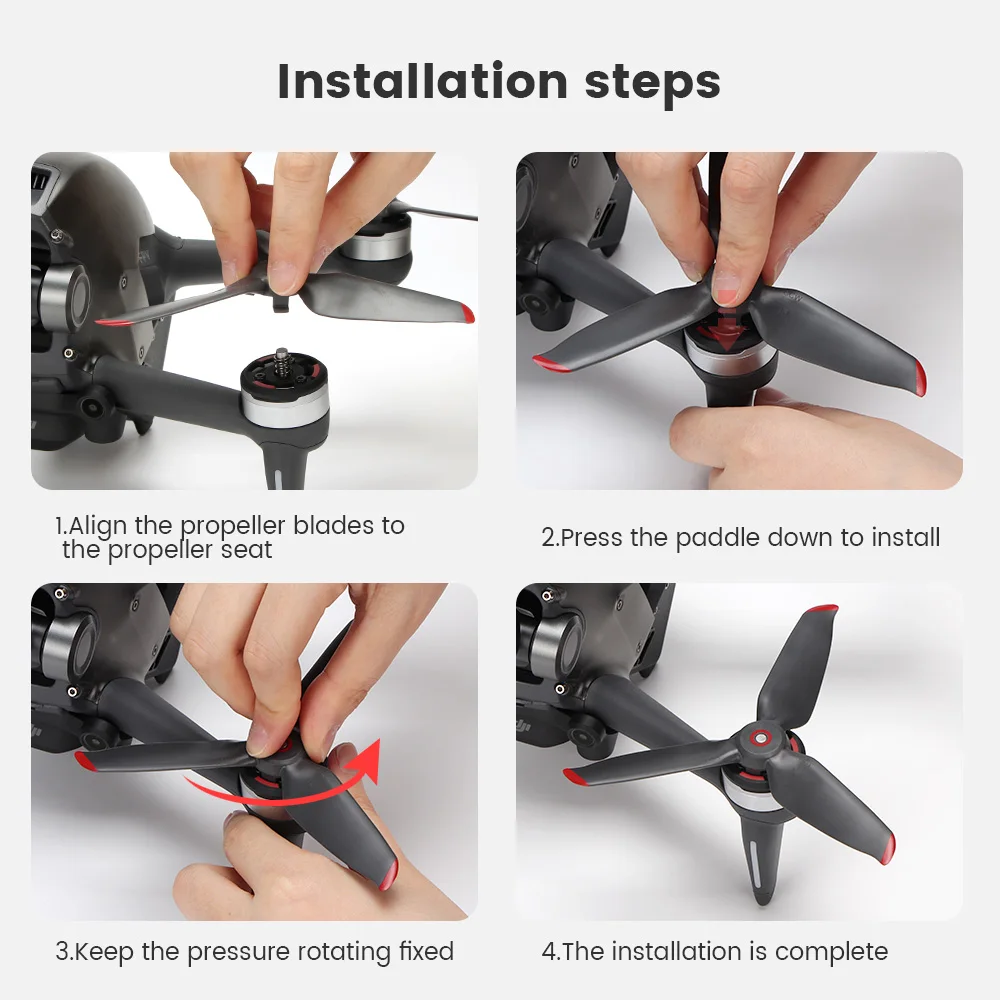 Installation steps

1.Align the propeller blades to the propeller seat

2.Press the paddle down to install

3.Keep the pressure rotating fixed

4.The installation is complete