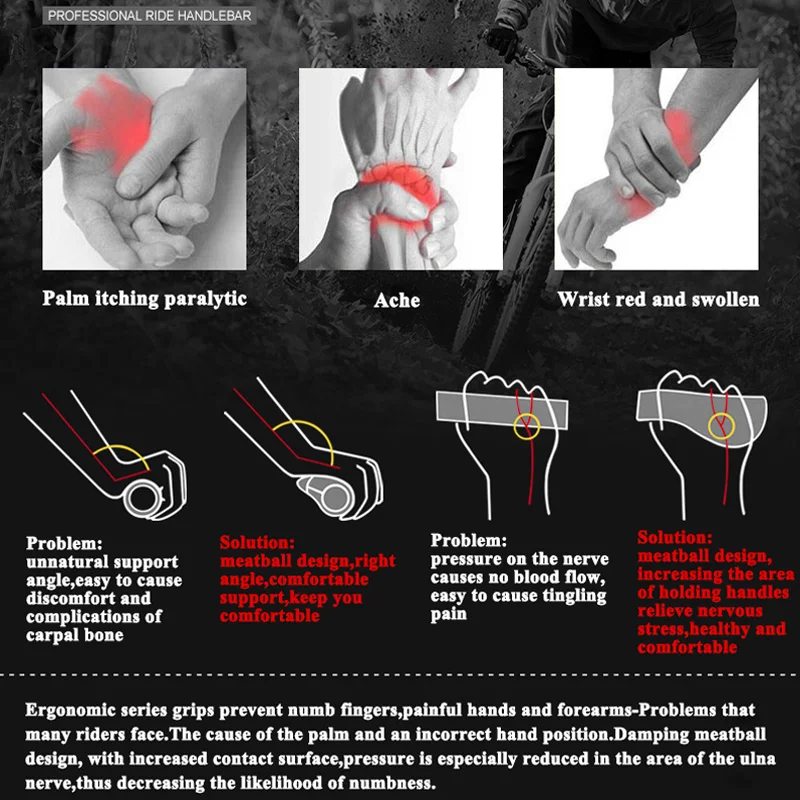 PROFESSIONAL RIDE HANDLEBAR

Palm itching paralytic

Ache

Wrist red and swollen

Problem:
unnatural support angle,easy to cause discomfort and complications of carpal bone

Solution:
meatball design,right angle,comfortable support,keep you comfortable

Problem:
pressure on the nerve causes no blood flow, easy to cause tingling pain

Solution:
meatball design, increasing the area of holding handles relieve nervous stress,healthy and comfortable

Ergonomic series grips prevent numb fingers,painful hands and forearms-Problems that many riders face.The cause of the palm and an incorrect hand position.Damping meatball design, with increased contact surface,pressure is especially reduced in the area of the ulna nerve,thus decreasing the likelihood of numbness.