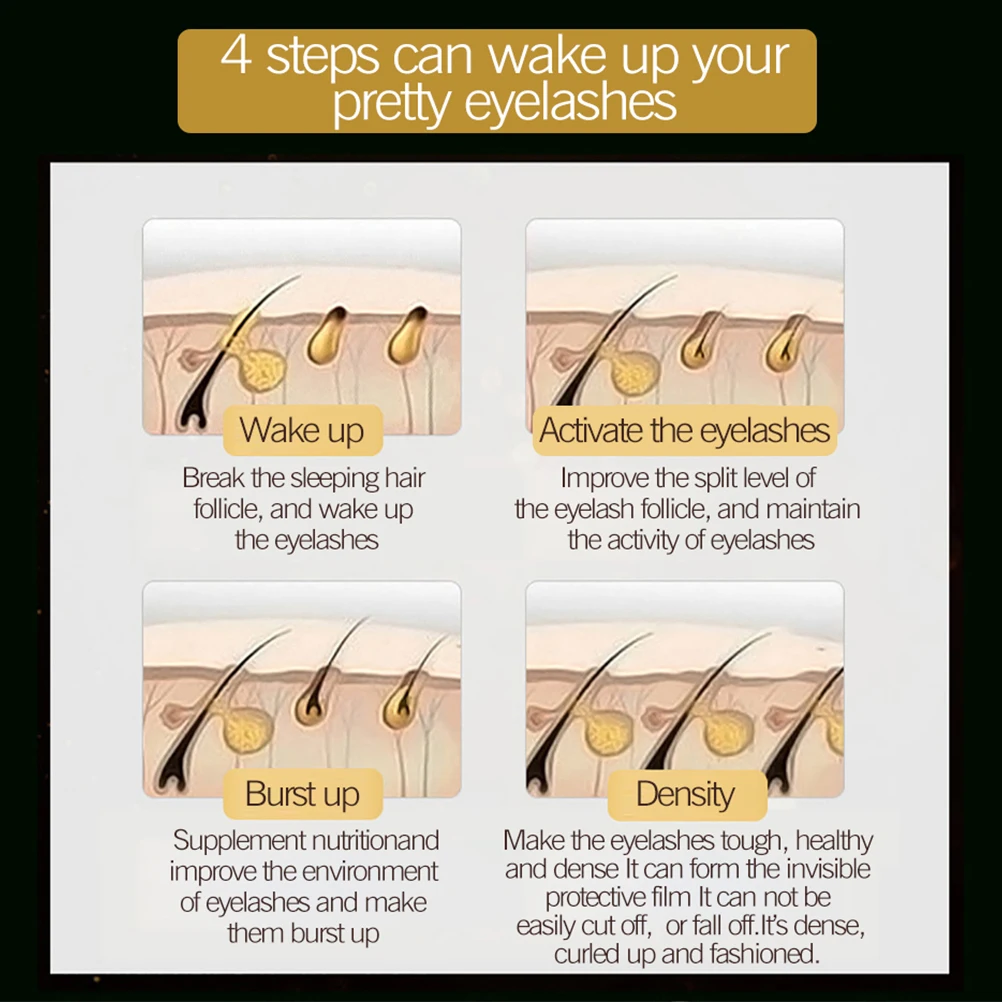 4 steps can wake up your pretty eyelashes

Wake up

Break the sleeping hair follicle, and wake up the eyelashes

Activate the eyelashes

Improve the split level of the eyelash follicle, and maintain the activity of eyelashes

Burst up

Supplement nutritionand improve the environment of eyelashes and make them burst up

Density

Make the eyelashes tough, healthy and dense It can form the invisible protective film It can not be easily cut off, or fall off.It's dense, curled up and fashioned.